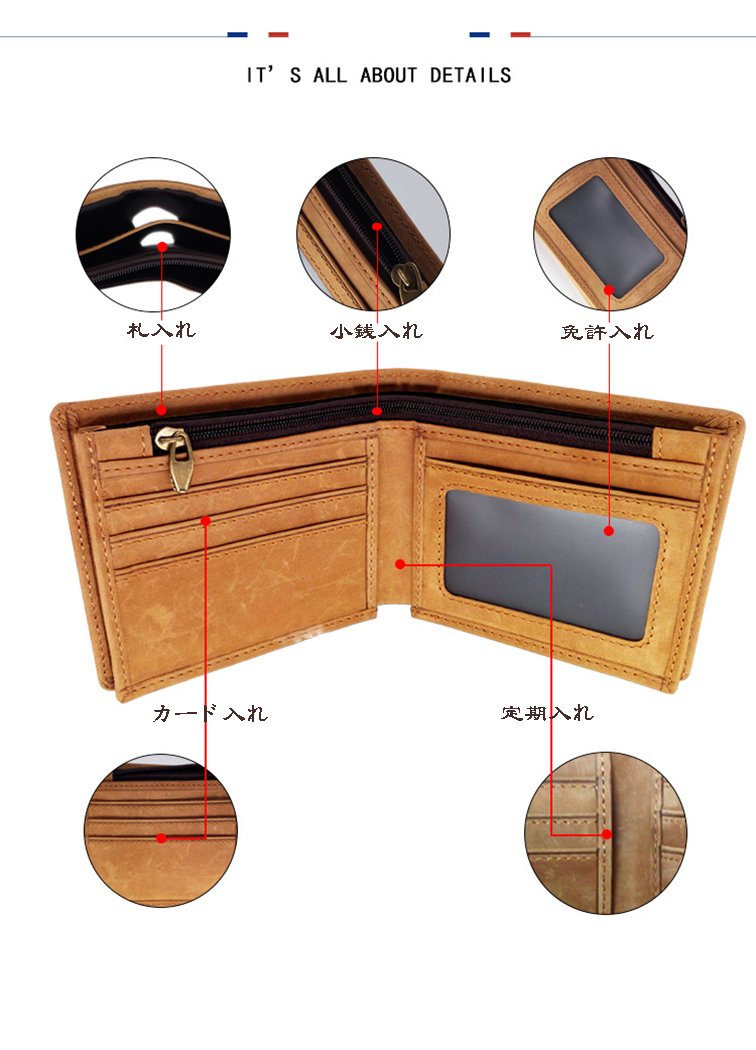 IT' S ALL ABOUT DETAILS

札入れ

小銭入れ

免許入れ

カード入れ

定期入れ