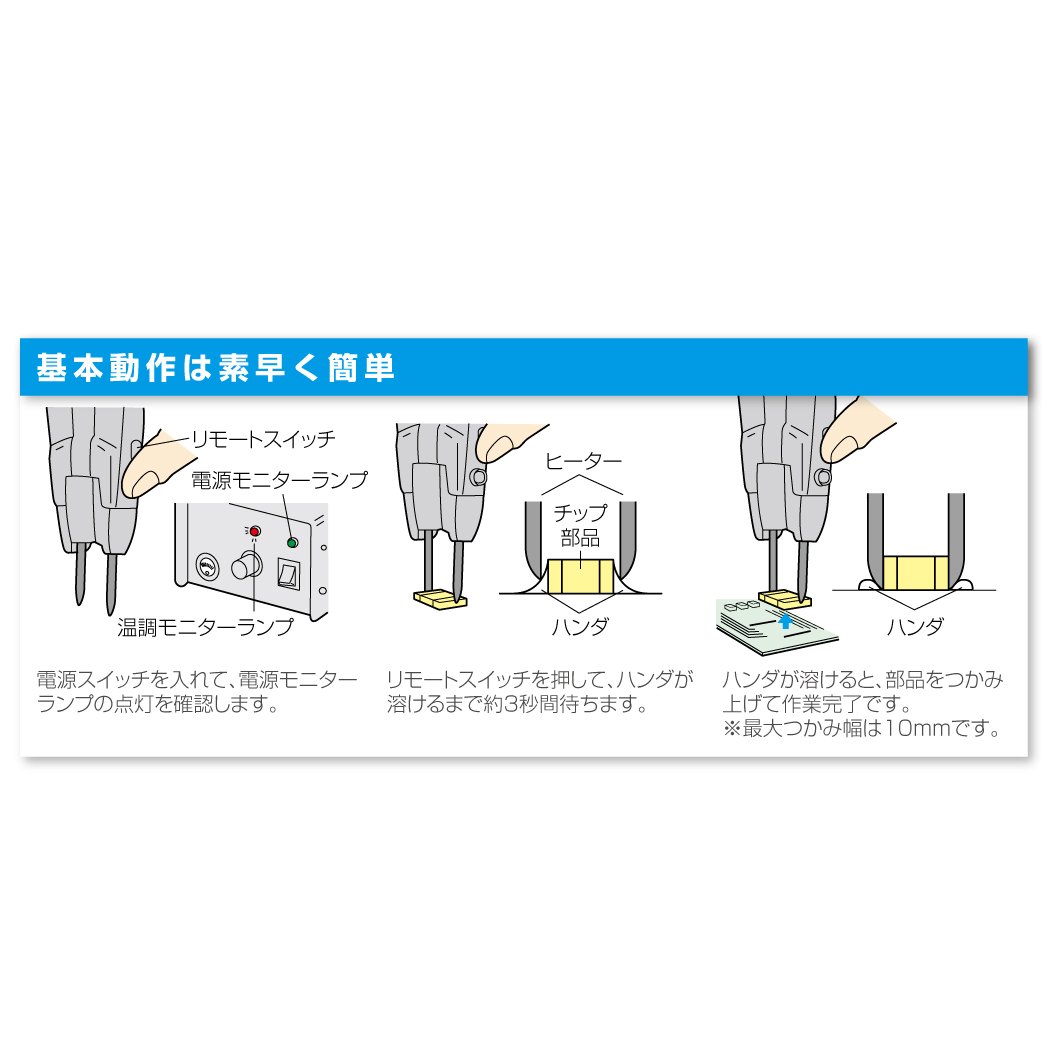 基本動作は素早く簡単

リモートスイッチ
電源モニターランプ
温調モニターランプ

電源スイッチを入れて、電源モニターランプの点灯を確認します。

ヒーター
チップ部品
ハンダ

リモートスイッチを押して、ハンダが溶けるまで約3秒間待ちます。

ハンダ

ハンダが溶けると、部品をつかみ上げて作業完了です。
※最大つかみ幅は10mmです。