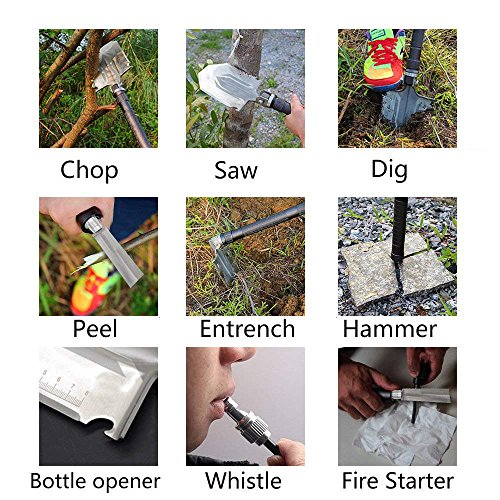 Chop

Saw

Dig

Peel

Entrench

Hammer

5 6 7 8

Bottle opener

Whistle

Fire Starter