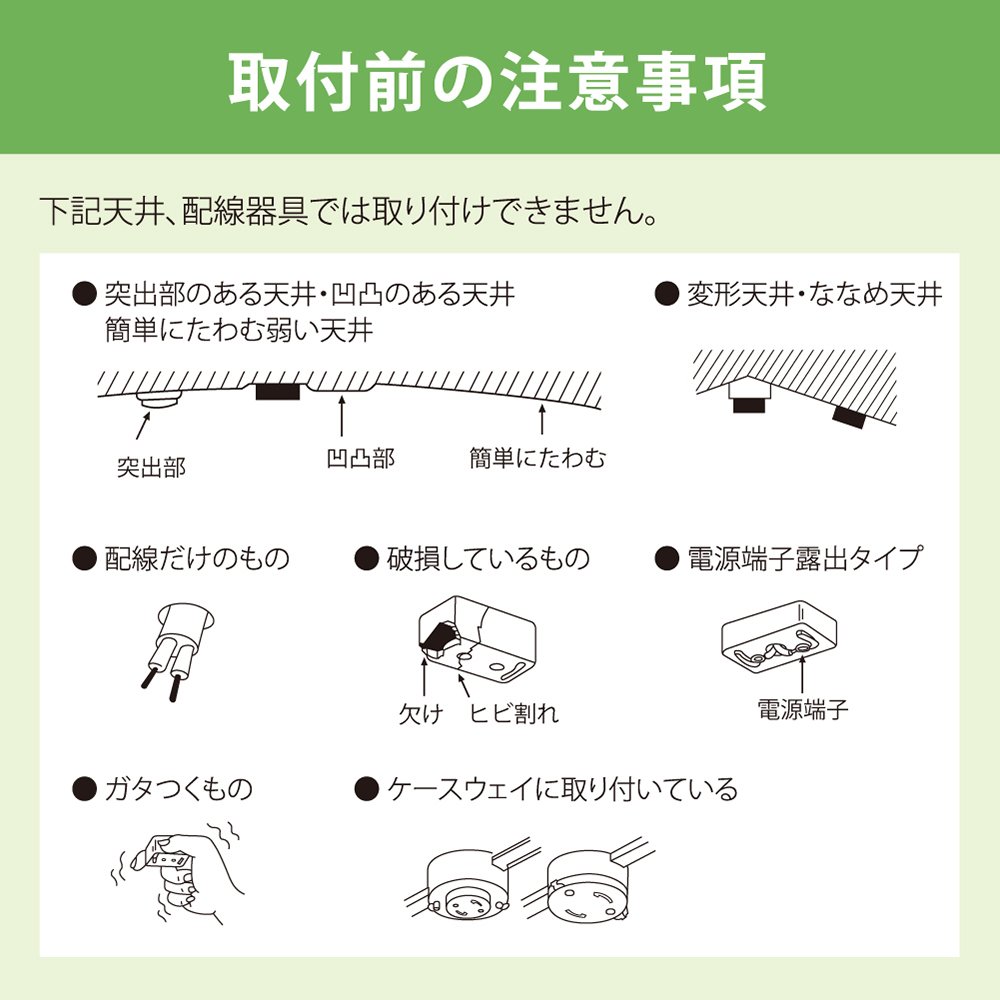 取付前の注意事項

下記天井、配線器具では取り付けできません。

● 突出部のある天井・凹凸のある天井
簡単にたわむ弱い天井

突出部
凹凸部
簡単にたわむ

● 変形天井・ななめ天井

● 配線だけのもの

● 破損しているもの

欠け
ヒビ割れ

● 電源端子露出タイプ

電源端子

● ガタつくもの

● ケースウェイに取り付いている