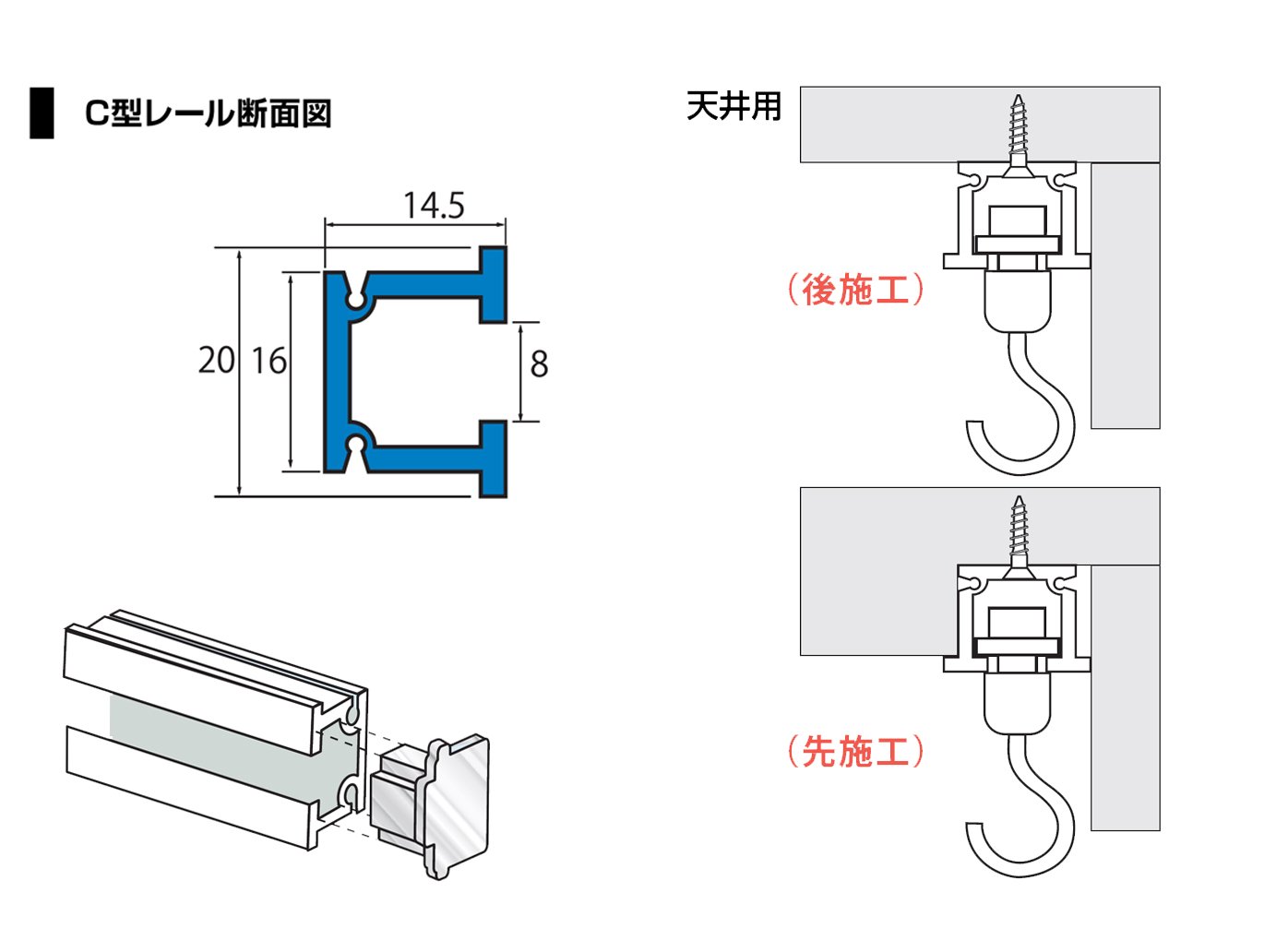 C型レール断面図

14.5

20

16

8

天井用

（後施工）

（先施工）