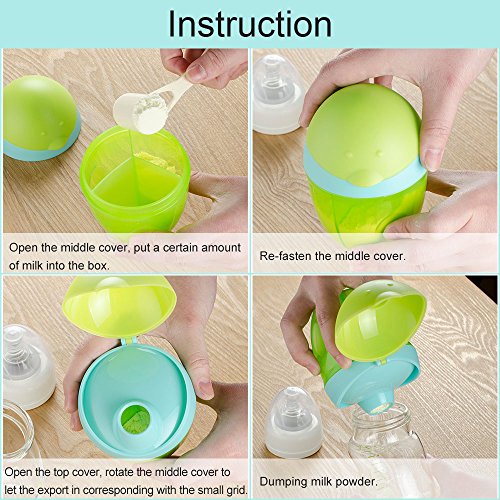 Instruction

Open the middle cover, put a certain amount of milk into the box.

Re-fasten the middle cover.

Open the top cover, rotate the middle cover to let the export in corresponding with the small grid.

Dumping milk powder.