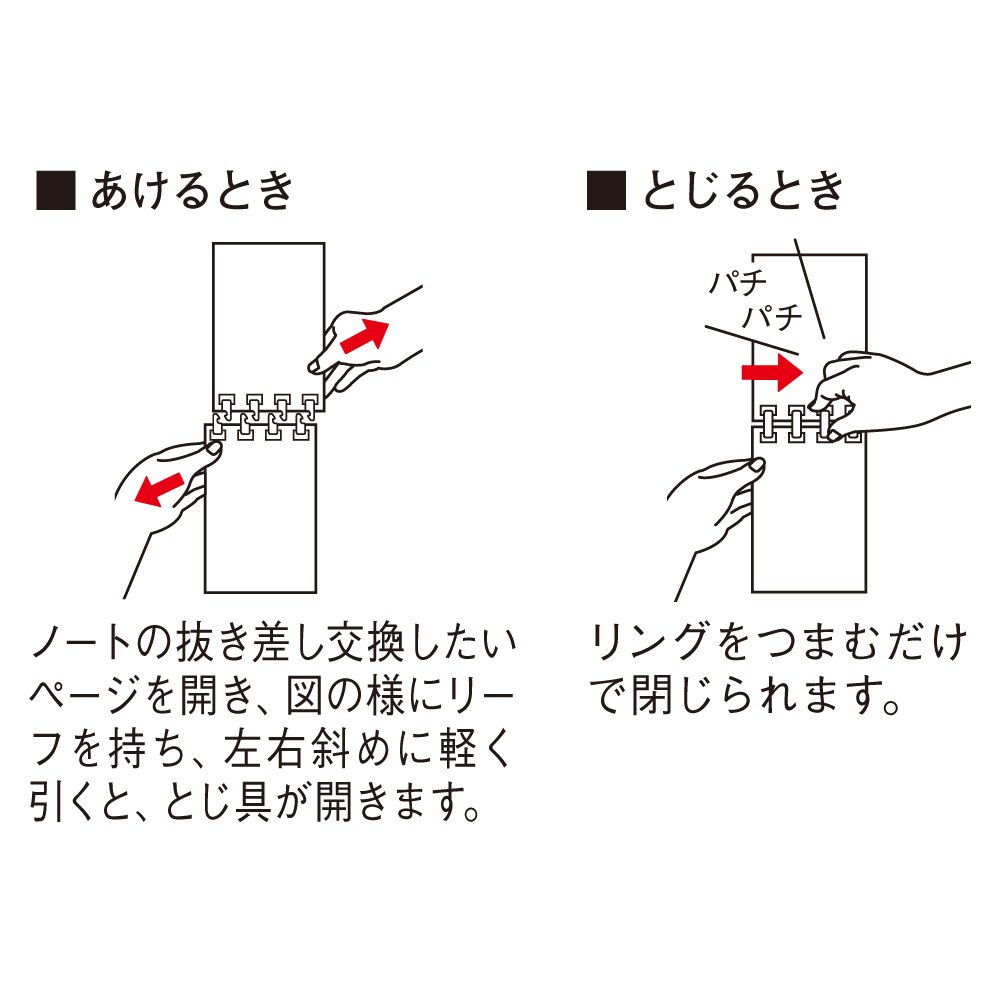 ■ あけるとき

ノートの抜き差し交換したいページを開き、図の様にリーフを持ち、左右斜めに軽く引くと、とじ具が開きます。

■ とじるとき

パチ
パチ

リングをつまむだけで閉じられます。