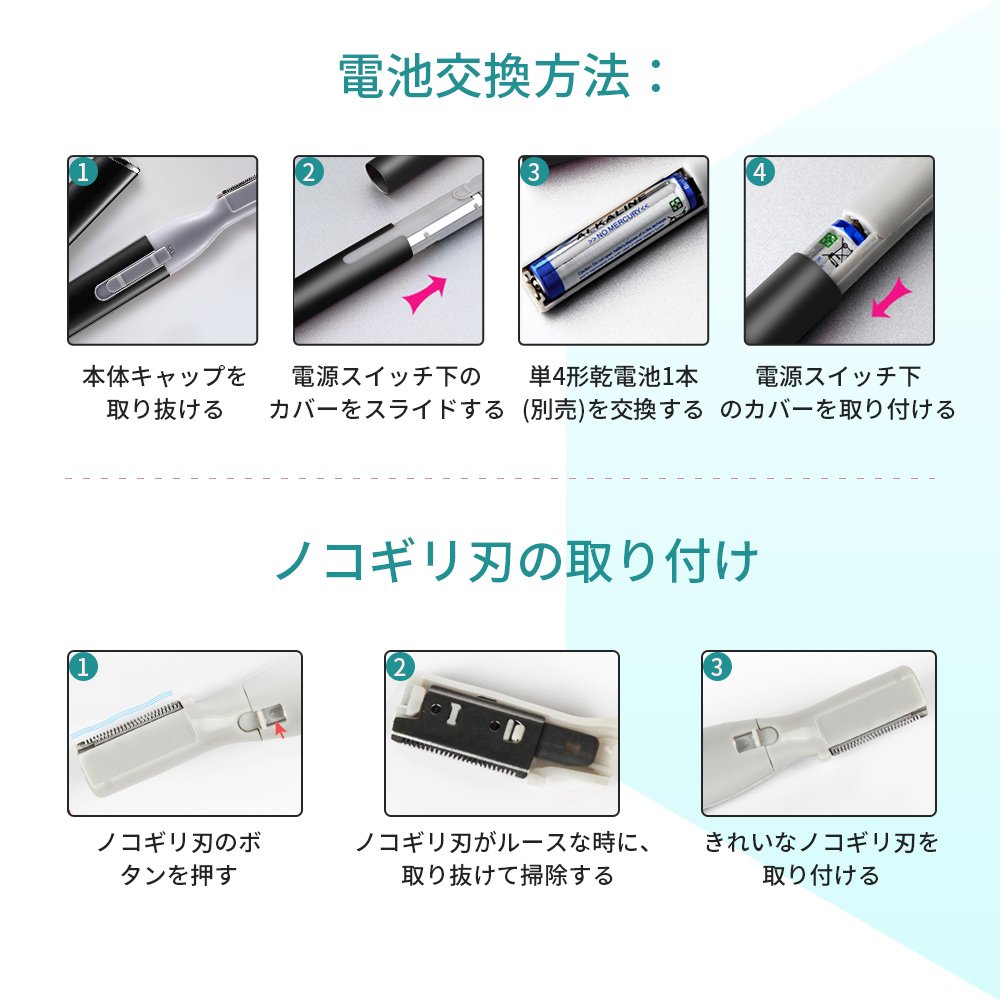 電池交換方法：

1
本体キャップを取り抜ける

2
電源スイッチ下のカバーをスライドする

3
ALKALINE
>> NO MERCURY <<
単4形乾電池1本(別売)を交換する

4
電源スイッチ下のカバーを取り付ける

ノコギリ刃の取り付け

1
ノコギリ刃のボタンを押す

2
ノコギリ刃がルースな時に、取り抜けて掃除する

3
きれいなノコギリ刃を取り付ける