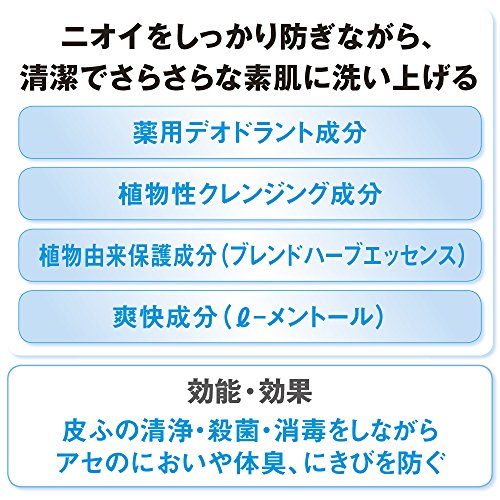 ニオイをしっかり防ぎながら、
清潔でさらさらな素肌に洗い上げる

薬用デオドラント成分

植物性クレンジング成分

植物由来保護成分(ブレンドハーブエッセンス)

爽快成分(ℓ-メントール)

効能・効果

皮ふの清浄・殺菌・消毒をしながら
アセのにおいや体臭、にきびを防ぐ