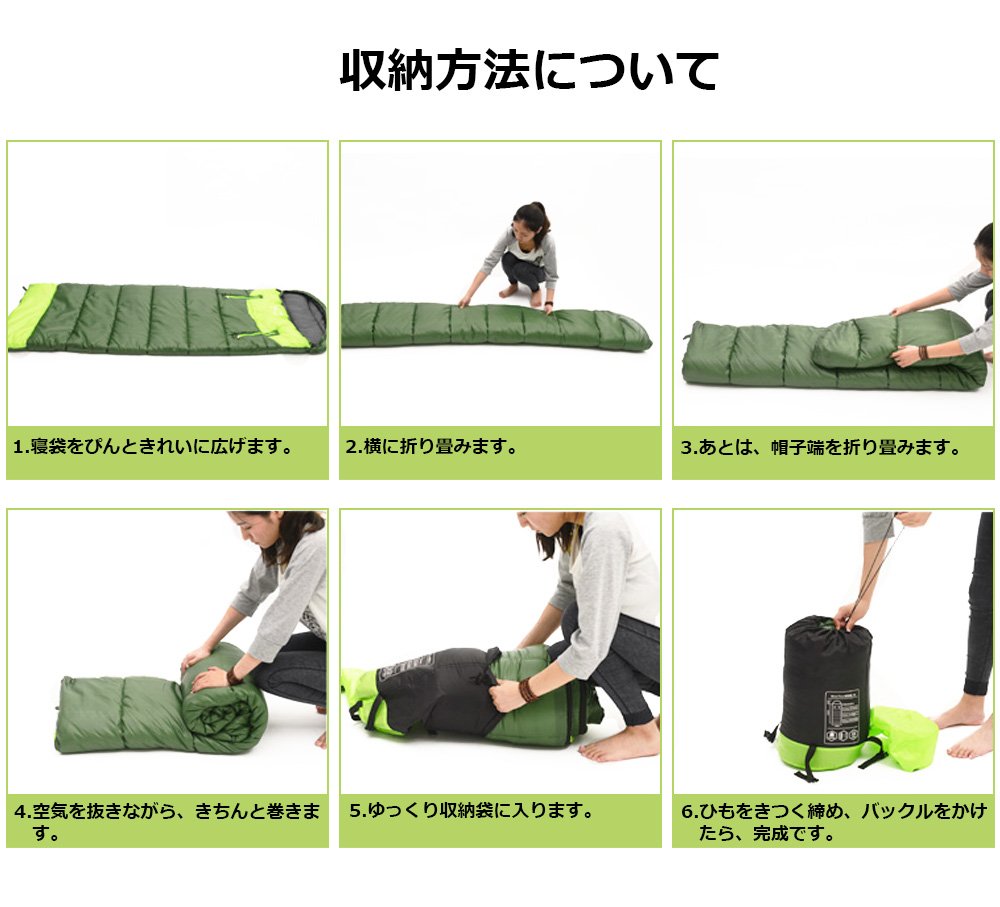 収納方法について

1.寝袋をぴんときれいに広げます。

2.横に折り畳みます。

3.あとは、帽子端を折り畳みます。

4.空気を抜きながら、きちんと巻きます。

5.ゆっくり収納袋に入ります。

6.ひもをきつく締め、バックルをかけたら、完成です。