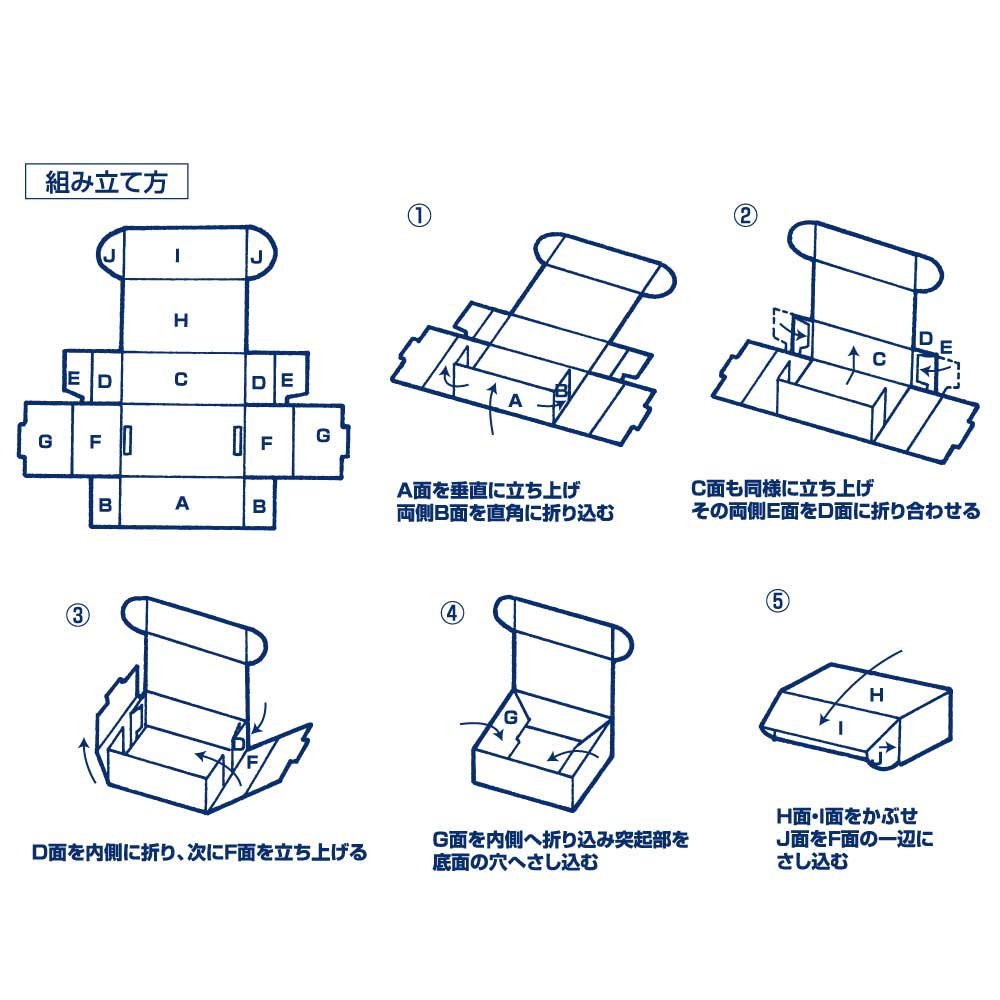 組み立て方

J I J
H
E D C D E
G F F G
B A B

①
A
B
A面を垂直に立ち上げ
両側B面を直角に折り込む

②
C
D E
C面も同様に立ち上げ
その両側E面をD面に折り合わせる

③
D
F
D面を内側に折り、次にF面を立ち上げる

④
G
G面を内側へ折り込み突起部を
底面の穴へさし込む

⑤
H
I
J
H面･I面をかぶせ
J面をF面の一辺に
さし込む