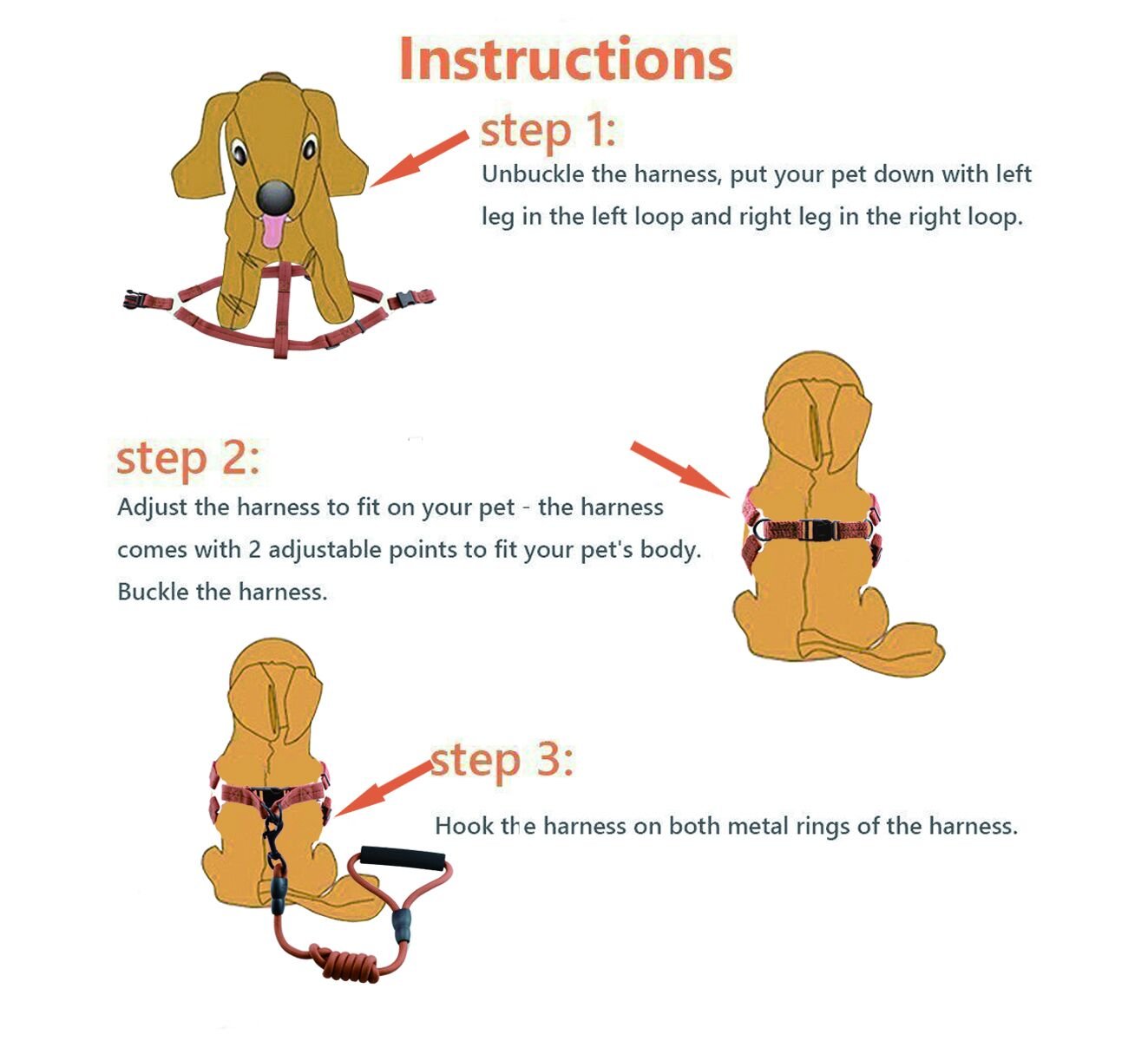 Instructions

step 1:

Unbuckle the harness, put your pet down with left leg in the left loop and right leg in the right loop.

step 2:

Adjust the harness to fit on your pet - the harness comes with 2 adjustable points to fit your pet's body. Buckle the harness.

step 3:

Hook the harness on both metal rings of the harness.