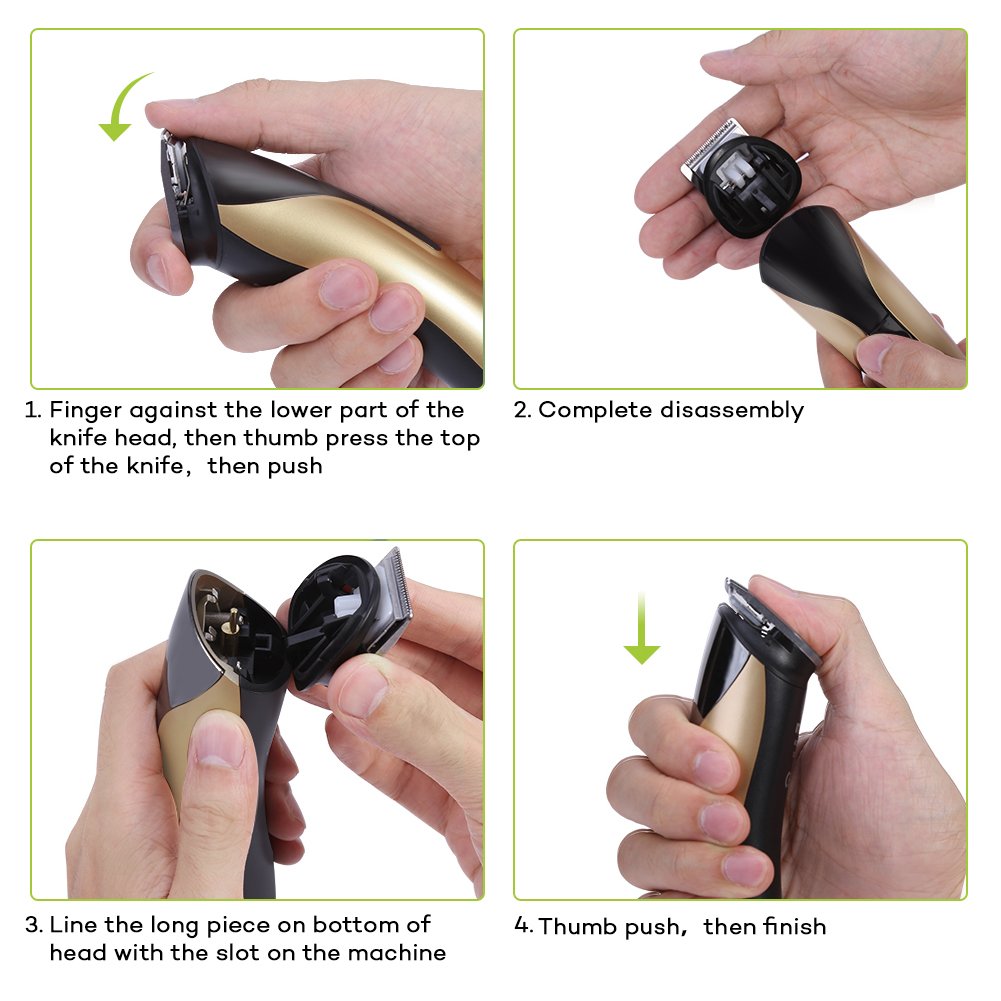 1. Finger against the lower part of the knife head, then thumb press the top of the knife，then push

2. Complete disassembly

3. Line the long piece on bottom of head with the slot on the machine

4. Thumb push，then finish