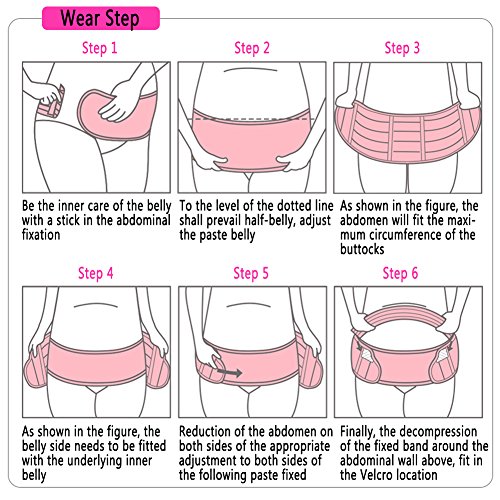 Wear Step

Step 1

Be the inner care of the belly with a stick in the abdominal fixation

Step 2

To the level of the dotted line shall prevail half-belly, adjust the paste belly

Step 3

As shown in the figure, the abdomen will fit the maximum circumference of the buttocks

Step 4

As shown in the figure, the belly side needs to be fitted with the underlying inner belly

Step 5

Reduction of the abdomen on both sides of the appropriate adjustment to both sides of the following paste fixed

Step 6

Finally, the decompression of the fixed band around the abdominal wall above, fit in the Velcro location