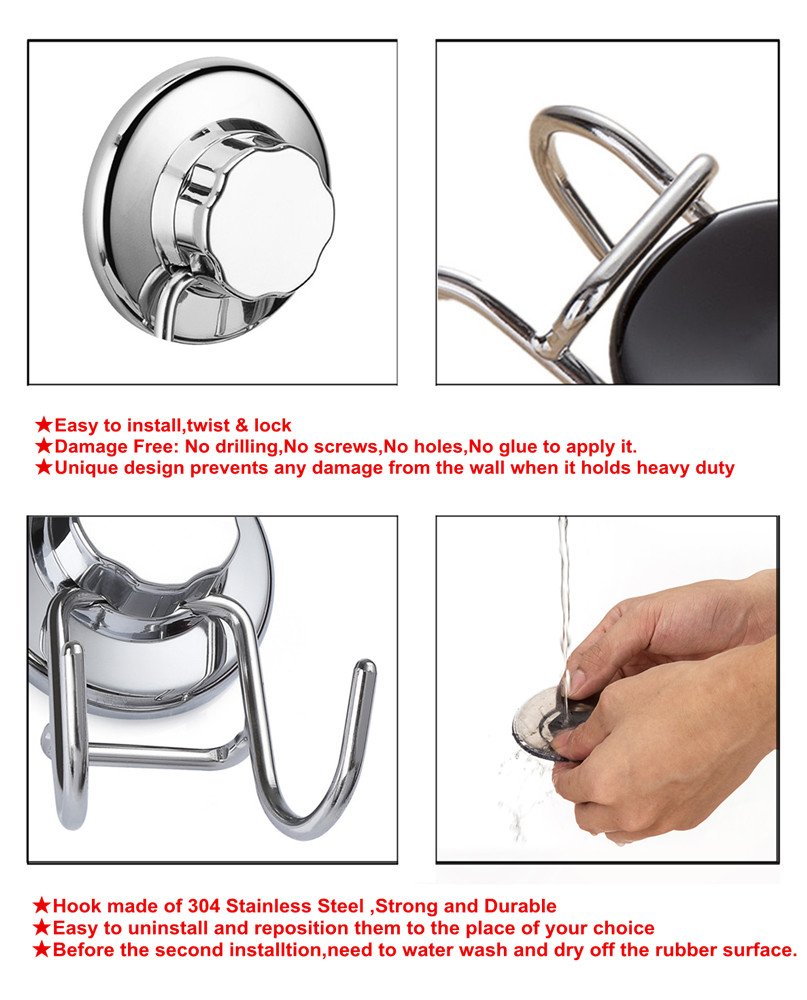 ★Easy to install,twist & lock
★Damage Free: No drilling,No screws,No holes,No glue to apply it.
★Unique design prevents any damage from the wall when it holds heavy duty

★Hook made of 304 Stainless Steel ,Strong and Durable
★Easy to uninstall and reposition them to the place of your choice
★Before the second installtion,need to water wash and dry off the rubber surface.