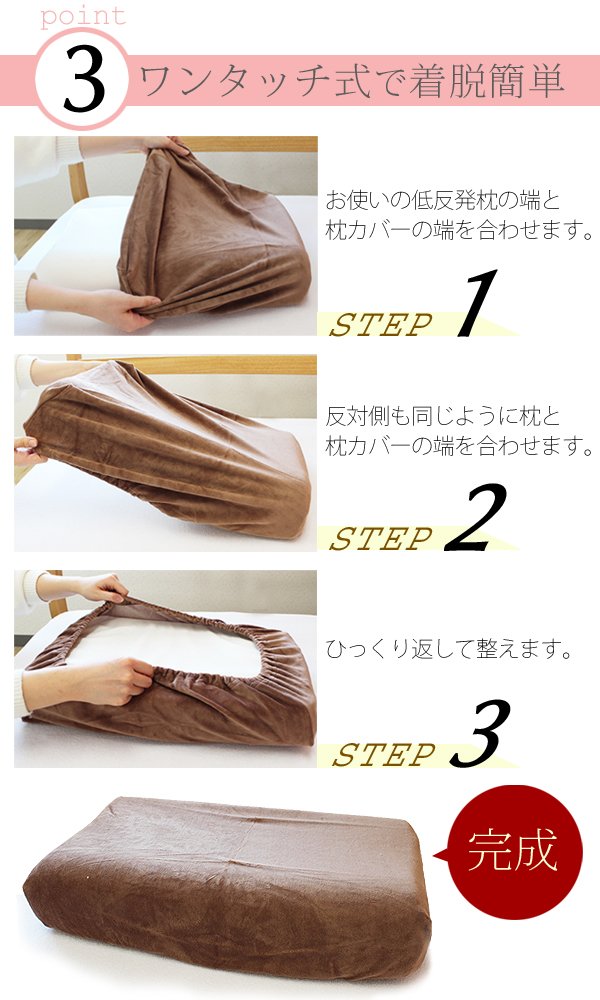 point
3 ワンタッチ式で着脱簡単

お使いの低反発枕の端と枕カバーの端を合わせます。

STEP 1

反対側も同じように枕と枕カバーの端を合わせます。

STEP 2

ひっくり返して整えます。

STEP 3

完成