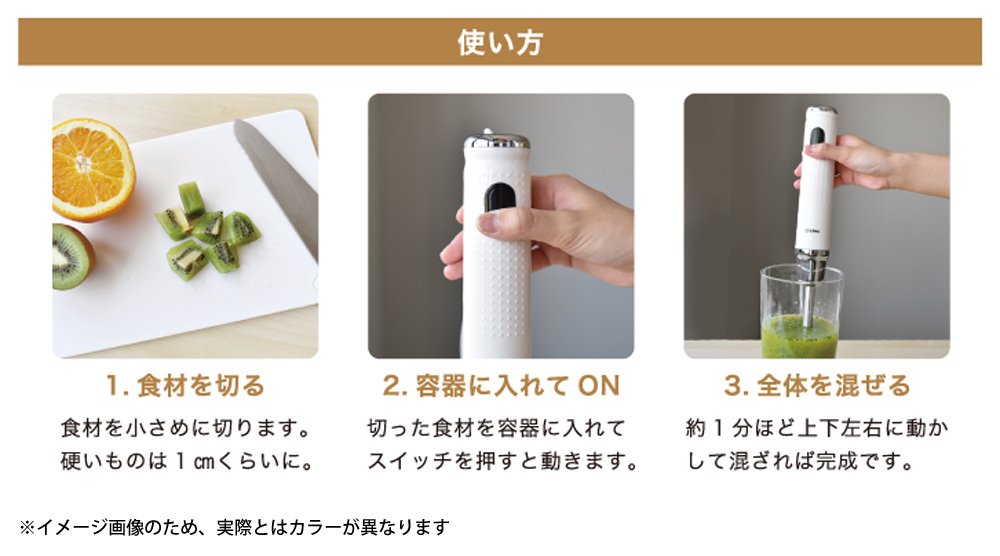 使い方

1. 食材を切る

食材を小さめに切ります。硬いものは１㎝くらいに。

2. 容器に入れて ON

切った食材を容器に入れてスイッチを押すと動きます。

3. 全体を混ぜる

約１分ほど上下左右に動かして混ざれば完成です。

※イメージ画像のため、実際とはカラーが異なります