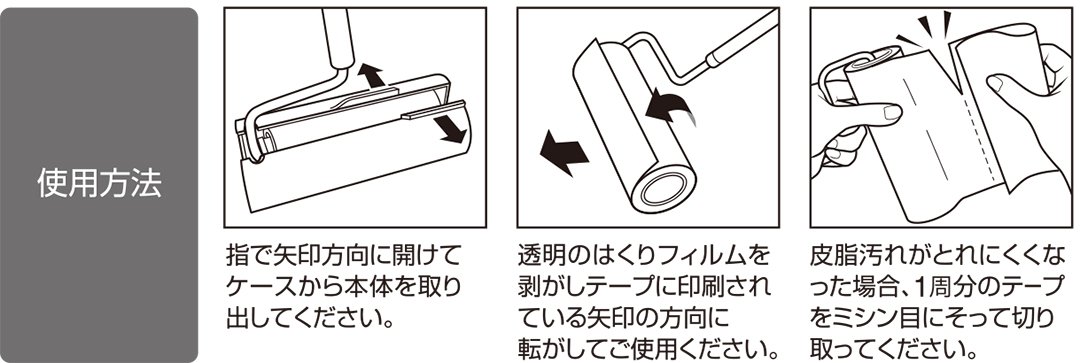 使用方法

指で矢印方向に開けてケースから本体を取り出してください。

透明のはくりフィルムを剥がしテープに印刷されている矢印の方向に転がしてご使用ください。

皮脂汚れがとれにくくなった場合、1周分のテープをミシン目にそって切り取ってください。