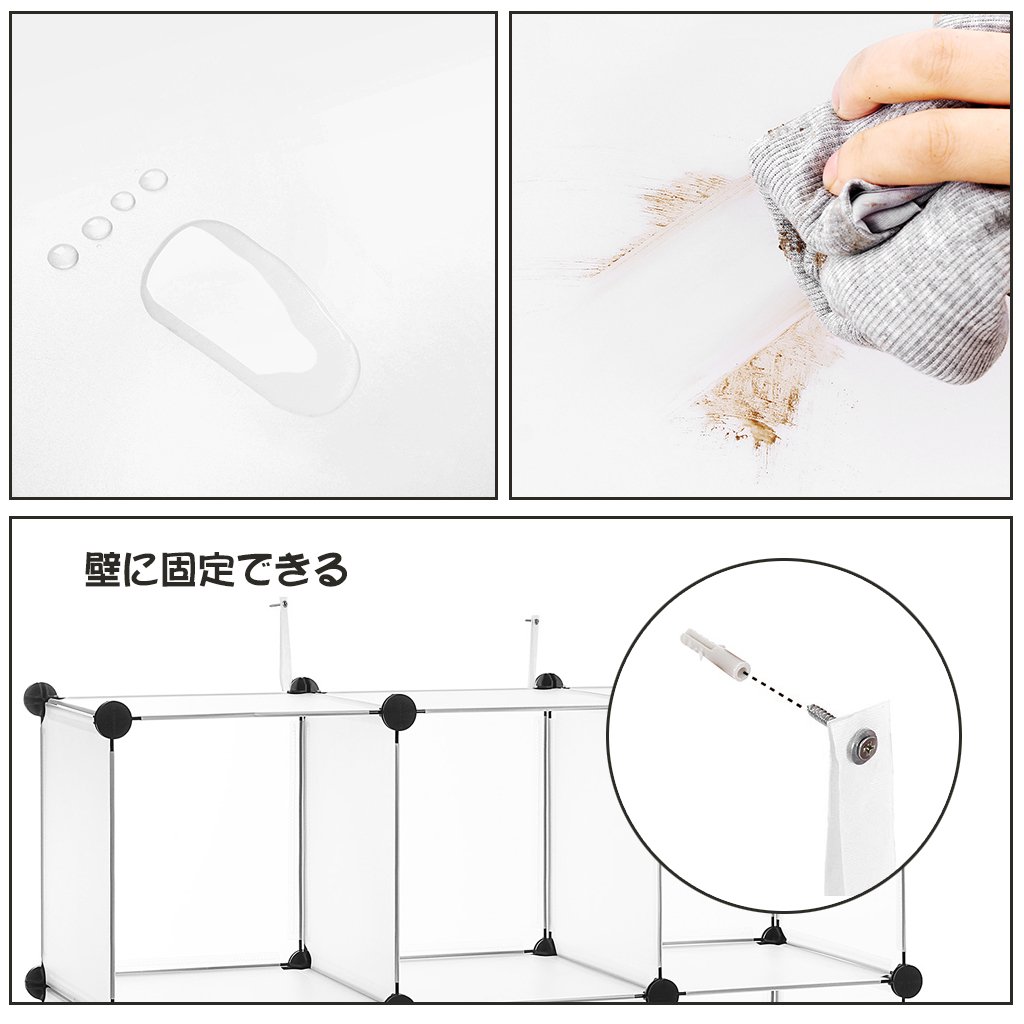 壁に固定できる