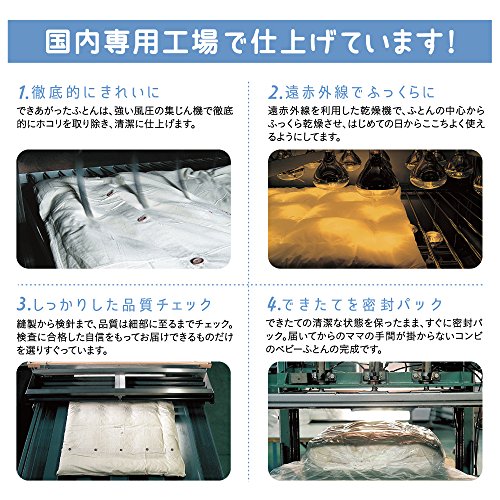 国内専用工場で仕上げています!

1.徹底的にきれいに

できあがったふとんは、強い風圧の集じん機で徹底的にホコリを取り除き、清潔に仕上げます。

2.遠赤外線でふっくらに

遠赤外線を利用した乾燥機で、ふとんの中心からふっくら乾燥させ、はじめての日からここちよく使えるようにしてます。

3.しっかりした品質チェック

縫製から検針まで、品質は細部に至るまでチェック。検査に合格した自信をもってお届けできるものだけを選りすぐっています。

4.できたてを密封パック

できたての清潔な状態を保ったまま、すぐに密封パック。届いてからのママの手間が掛からないコンビのベビーふとんの完成です。