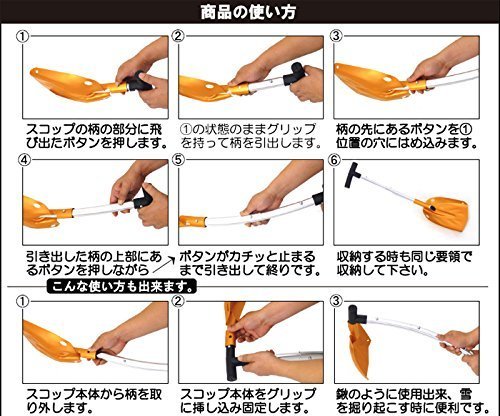 商品の使い方

①
スコップの柄の部分に飛び出たボタンを押します。

②
①の状態のままグリップを持って柄を引出します。

③
柄の先にあるボタンを①位置の穴にはめ込みます。

④
引き出した柄の上部にあるボタンを押しながら

⑤
ボタンがカチッと止まるまで引き出して終りです。

⑥
収納する時も同じ要領で収納して下さい。

こんな使い方も出来ます。

①
スコップ本体から柄を取り外します。

②
スコップ本体をグリップに挿し込み固定します。

③
鍬のように使用出来、雪を掘り起こす時に便利です。