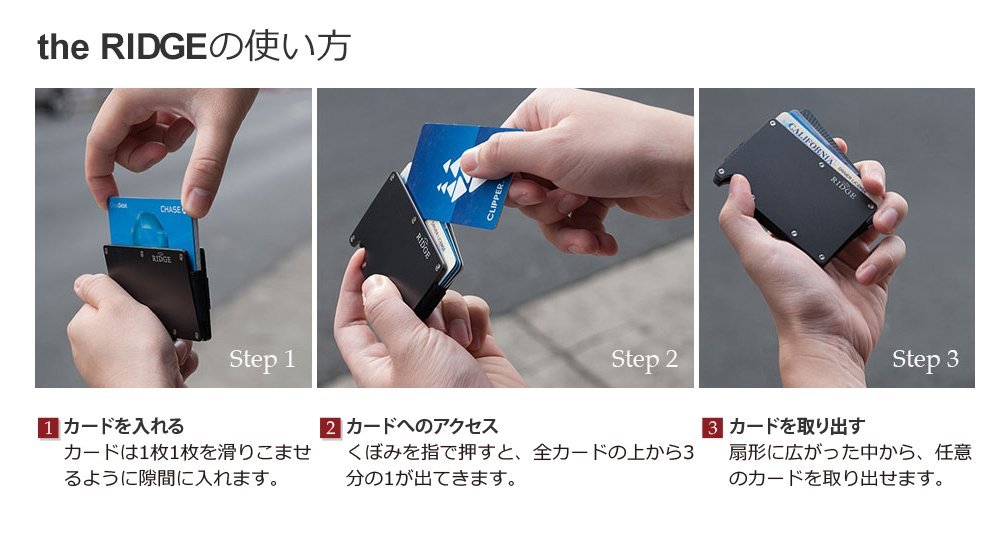 the RIDGEの使い方

CHASE
RIDGE
Step 1

CLIPPER
RIDGE
Step 2

CALIFORNIA
RIDGE
Step 3

1 カードを入れる
カードは1枚1枚を滑りこませるように隙間に入れます。

2 カードへのアクセス
くぼみを指で押すと、全カードの上から3分の1が出てきます。

3 カードを取り出す
扇形に広がった中から、任意のカードを取り出せます。