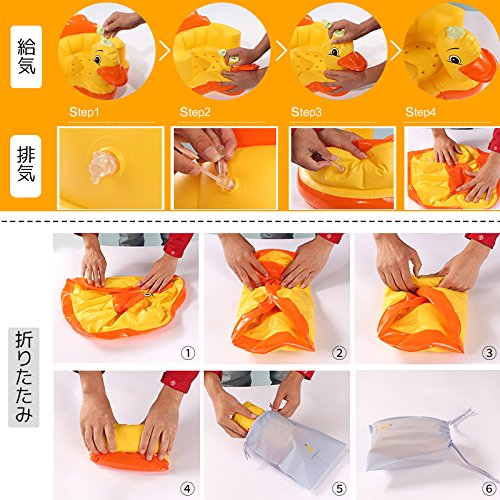 給気

Step1

Step2

Step3

Step4

排気

折りたたみ

①

②

③

④

⑤

⑥