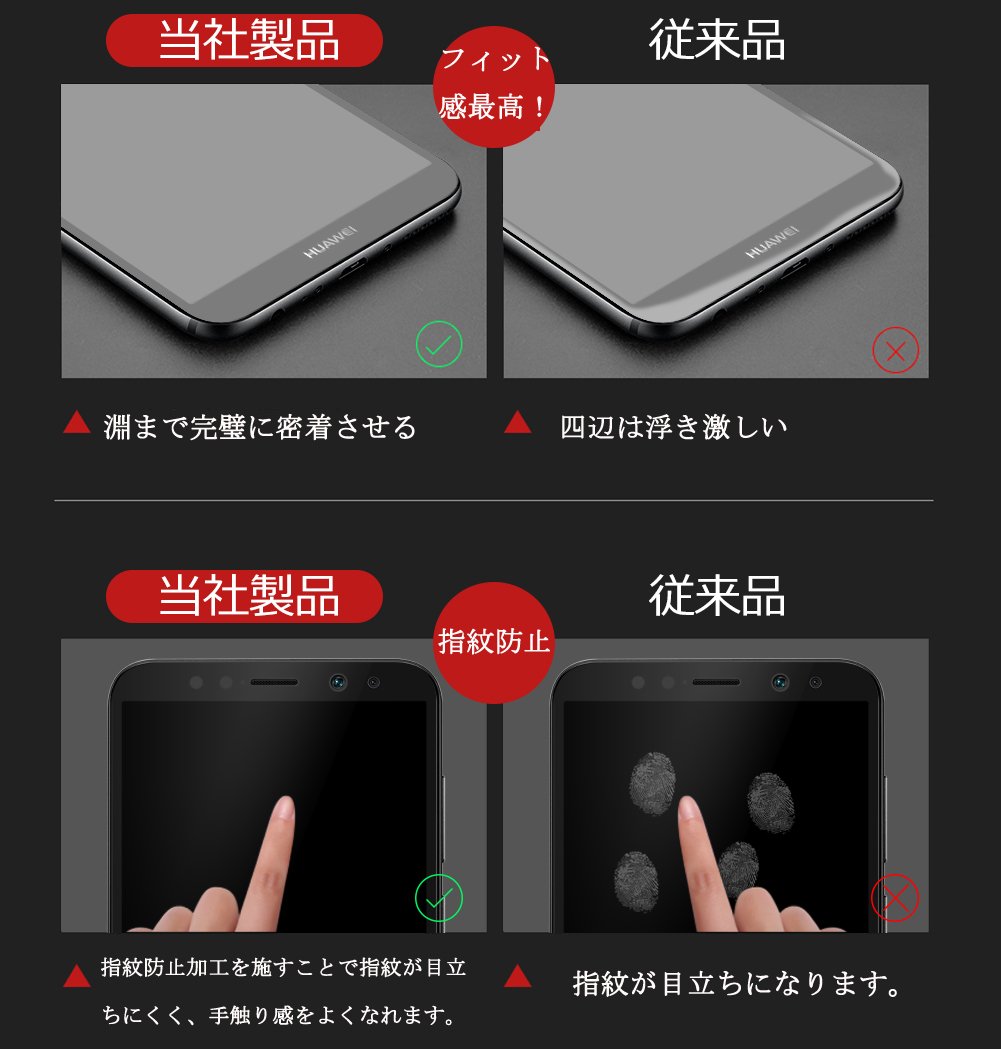 当社製品

フィット感最高！

従来品

HUAWEI

HUAWEI

▲ 淵まで完璧に密着させる

▲ 四辺は浮き激しい

当社製品

指紋防止

従来品

▲ 指紋防止加工を施すことで指紋が目立ちにくく、手触り感をよくなれます。

▲ 指紋が目立ちになります。