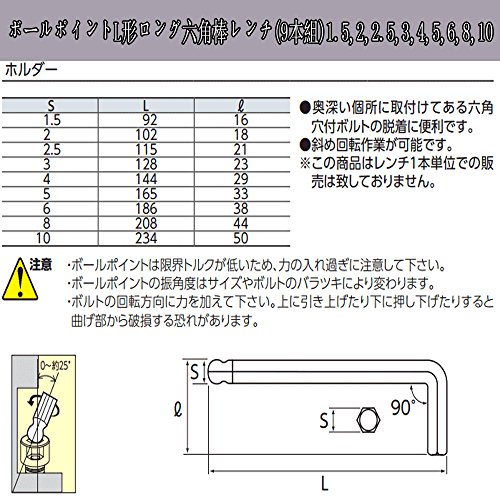 ボールポイントL形ロング六角棒レンチ(9本組)1.5,2,2.5,3,4,5,6,8,10

ホルダー

| S | L | ℓ |
|---|---|---|
| 1.5 | 92 | 16 |
| 2 | 102 | 18 |
| 2.5 | 115 | 21 |
| 3 | 128 | 23 |
| 4 | 144 | 29 |
| 5 | 165 | 33 |
| 6 | 186 | 38 |
| 8 | 208 | 44 |
| 10 | 234 | 50 |

●奥深い個所に取付けてある六角穴付ボルトの脱着に便利です。
●斜め回転作業が可能です。
※この商品はレンチ1本単位での販売は致しておりません。

注意 ・ボールポイントは限界トルクが低いため、力の入れ過ぎに注意して下さい。
・ボールポイントの振角度はサイズやボルトのバラツキにより変わります。
・ボルトの回転方向に力を加えて下さい。上に引き上げたり下に押し下げたりすると曲げ部から破損する恐れがあります。

0~約25°

S
ℓ
S
90°
L