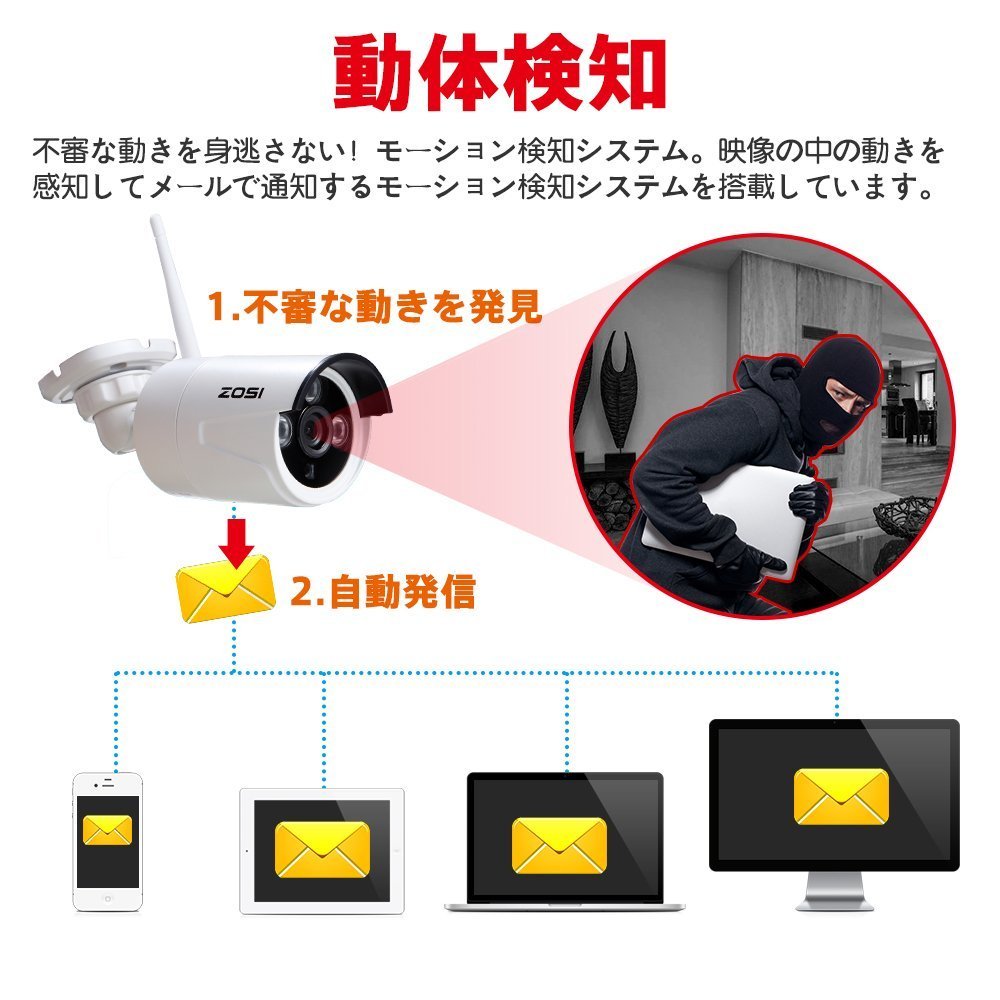 動体検知

不審な動きを身逃さない！モーション検知システム。映像の中の動きを感知してメールで通知するモーション検知システムを搭載しています。

1.不審な動きを発見

ZOSI

2.自動発信