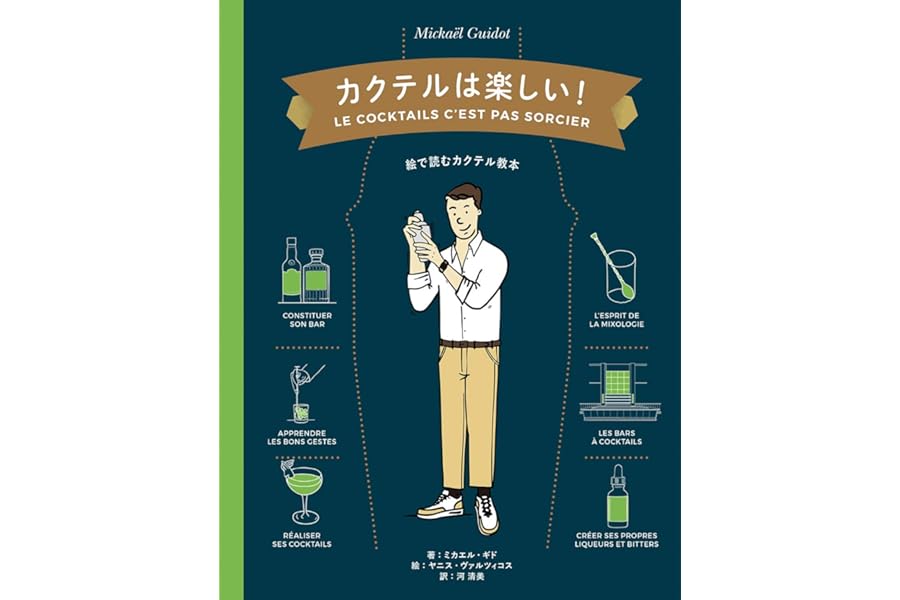 Mickaël Guidot

カクテルは楽しい!
LE COCKTAILS C'EST PAS SORCIER

絵で読むカクテル教本

CONSTITUER SON BAR

APPRENDRE LES BONS GESTES

RÉALISER SES COCKTAILS

L'ESPRIT DE LA MIXOLOGIE

LES BARS À COCKTAILS

CRÉER SES PROPRES LIQUEURS ET BITTERS

著:ミカエル・ギド
絵:ヤニス・ヴァルツィコス
訳:河 清美