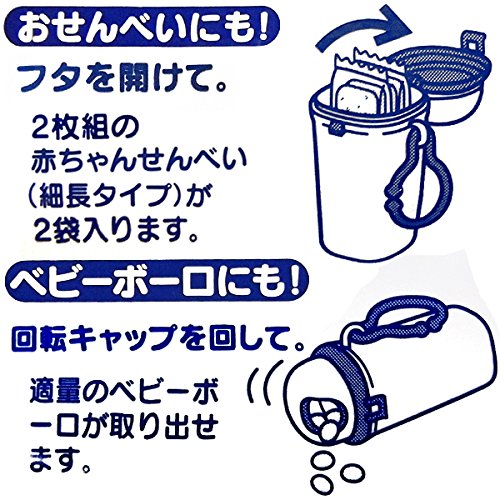 おせんべいにも!

フタを開けて。

2枚組の赤ちゃんせんべい(細長タイプ)が2袋入ります。

ベビーボーロにも!

回転キャップを回して。

適量のベビーボーロが取り出せます。