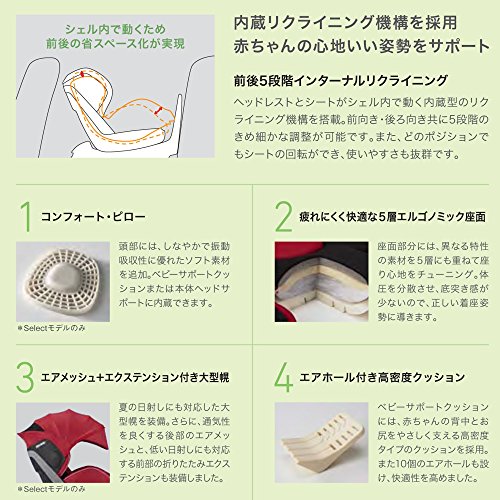 シェル内で動くため
前後の省スペース化が実現

内蔵リクライニング機構を採用
赤ちゃんの心地いい姿勢をサポート

前後5段階インターナルリクライニング

ヘッドレストとシートがシェル内で動く内蔵型のリクライニング機構を搭載。前向き・後ろ向き共に5段階のきめ細かな調整が可能です。また、どのポジションでもシートの回転ができ、使いやすさも抜群です。

1 コンフォート・ピロー

頭部には、しなやかで振動吸収性に優れたソフト素材を追加。ベビーサポートクッションまたは本体ヘッドサポートに内蔵できます。

※Selectモデルのみ

2 疲れにくく快適な5層エルゴノミック座面

座面部分には、異なる特性の素材を5層にも重ねて座り心地をチューニング。体圧を分散させ、底突き感が少ないので、正しい着座姿勢に導きます。

3 エアメッシュ+エクステンション付き大型幌

夏の日射しにも対応した大型幌を装備。さらに、通気性を良くする後部のエアメッシュと、低い日射しにも対応する前部の折りたたみエクステンションも装備しました。

※Selectモデルのみ

4 エアホール付き高密度クッション

ベビーサポートクッションには、赤ちゃんの背中とお尻をやさしく支える高密度タイプのクッションを採用。また10個のエアホールも設け、快適性を高めました。