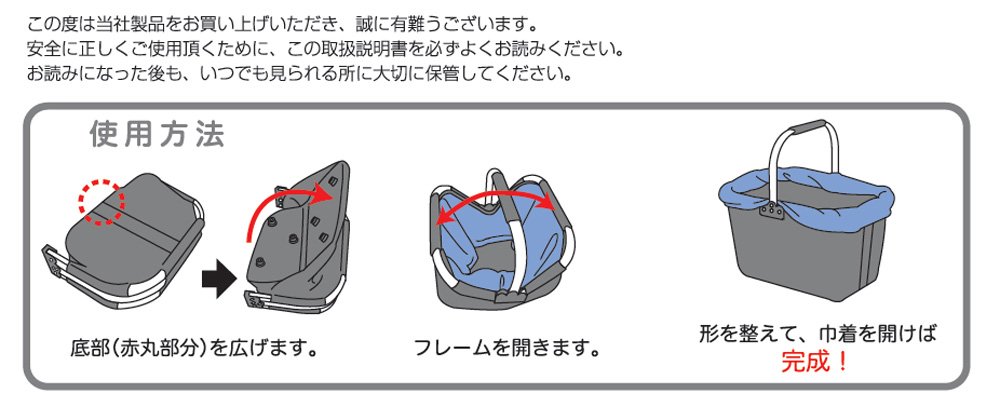 この度は当社製品をお買い上げいただき、誠に有難うございます。
安全に正しくご使用頂くために、この取扱説明書を必ずよくお読みください。
お読みになった後も、いつでも見られる所に大切に保管してください。

使用方法

底部(赤丸部分)を広げます。

フレームを開きます。

形を整えて、巾着を開けば
完成!