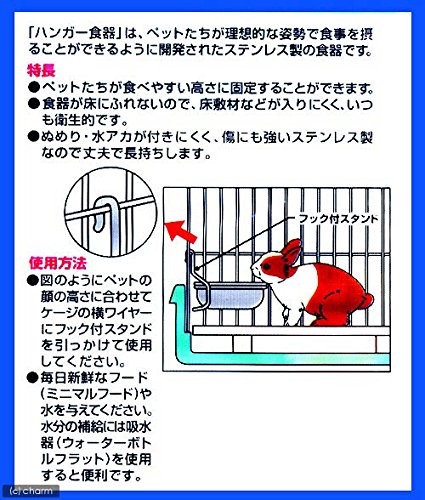 「ハンガー食器」は、ペットたちが理想的な姿勢で食事を摂ることができるように開発されたステンレス製の食器です。

特長

●ペットたちが食べやすい高さに固定することができます。

●食器が床にふれないので、床敷材などが入りにくく、いつも衛生的です。

●ぬめり・水アカが付きにくく、傷にも強いステンレス製なので丈夫で長持ちします。

フック付スタンド

使用方法

●図のようにペットの顔の高さに合わせてケージの横ワイヤーにフック付スタンドを引っかけて使用してください。

●毎日新鮮なフード（ミニマルフード）や水を与えてください。水分の補給には吸水器（ウォーターボトルフラット）を使用すると便利です。

(c) charm