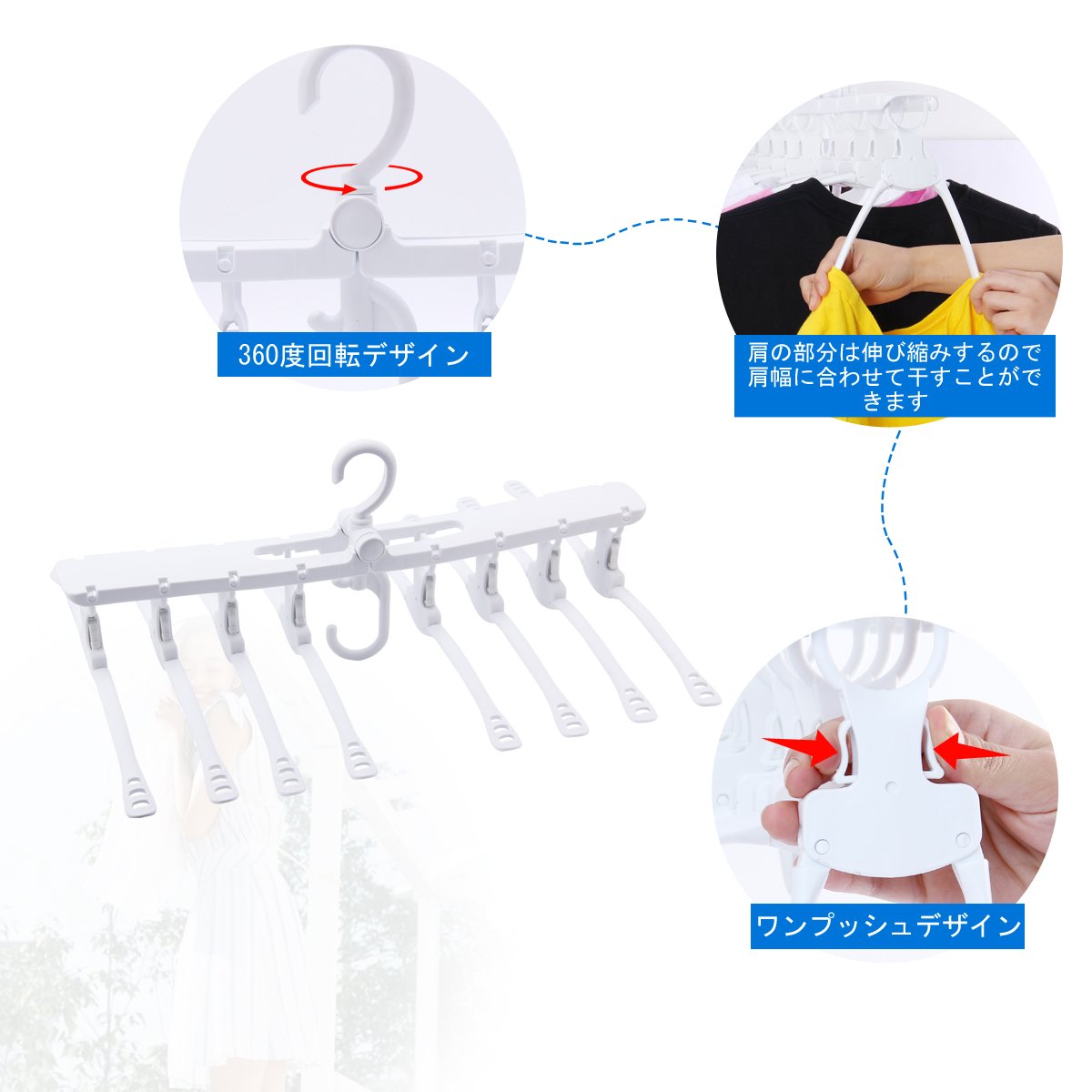 360度回転デザイン

肩の部分は伸び縮みするので肩幅に合わせて干すことができます

ワンプッシュデザイン