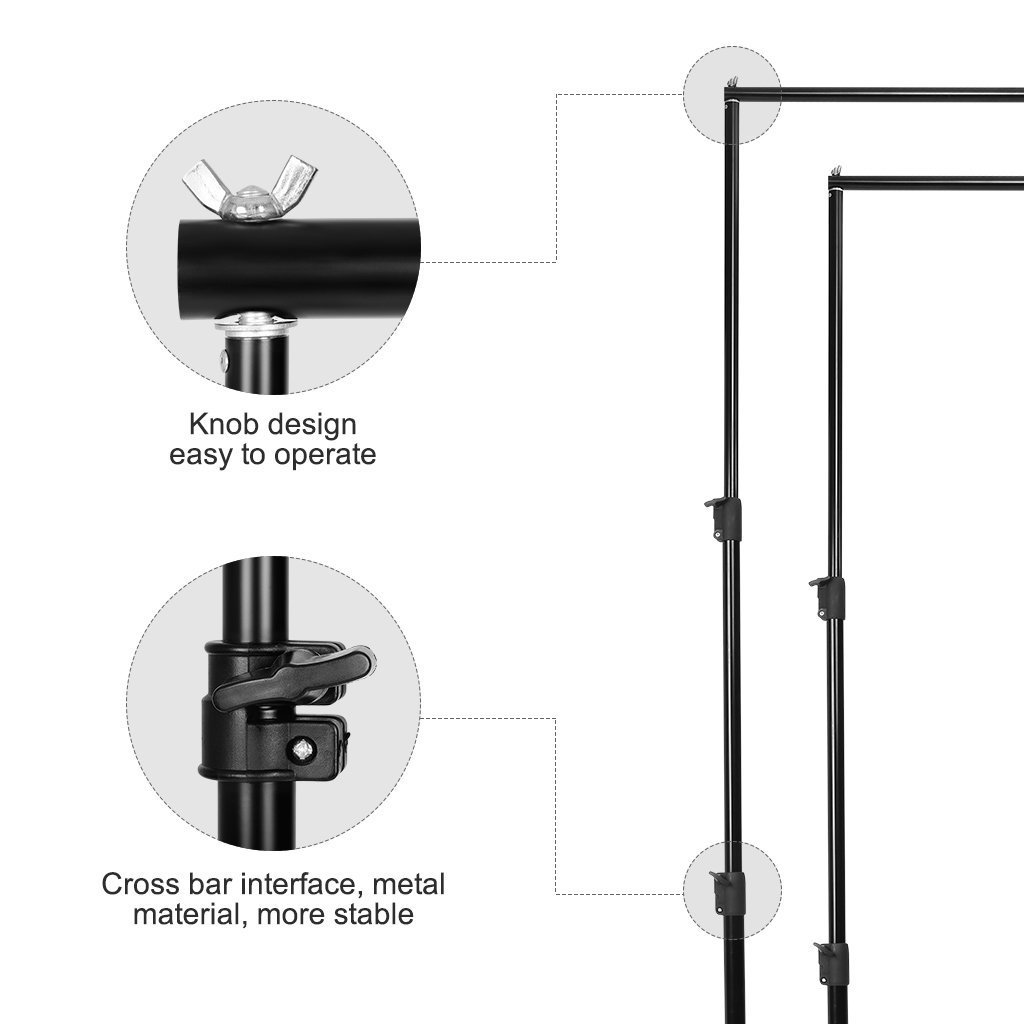 Knob design
easy to operate

Cross bar interface, metal
material, more stable