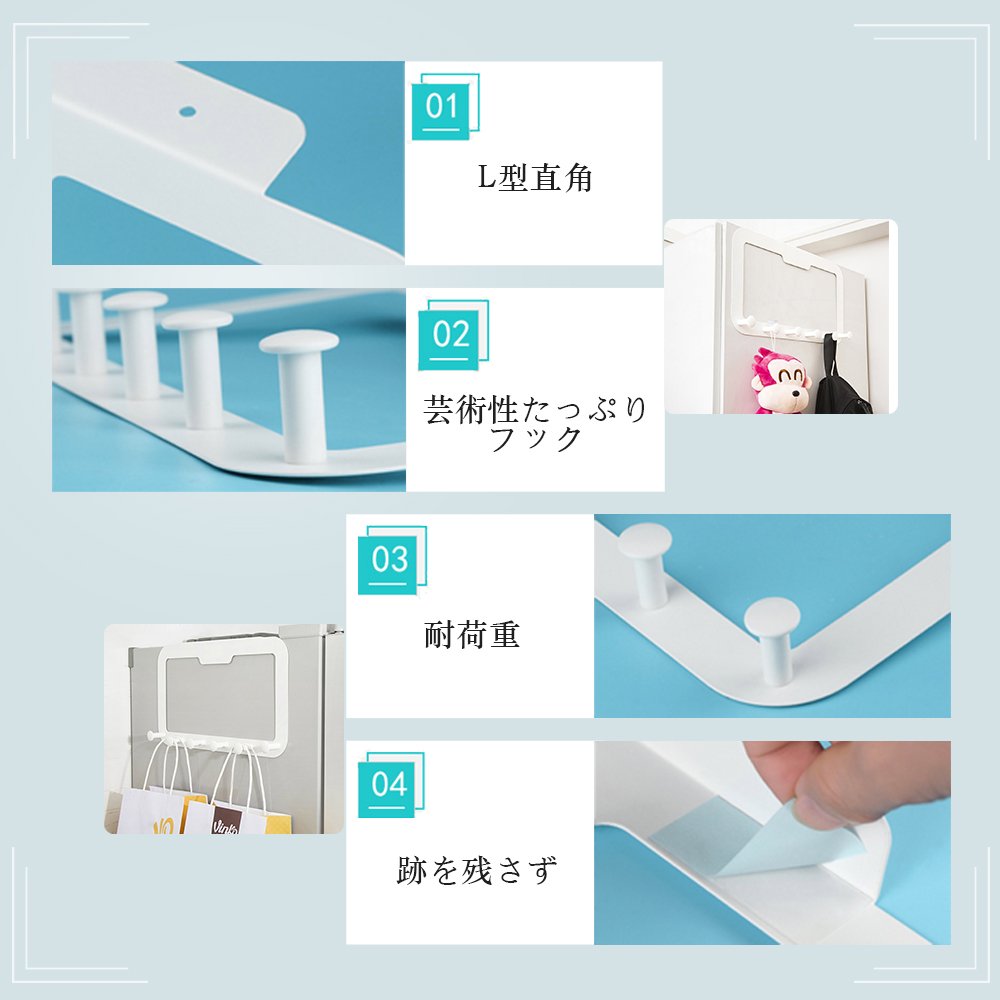 01

L型直角

02

芸術性たっぷり
フック

03

耐荷重

04

跡を残さず