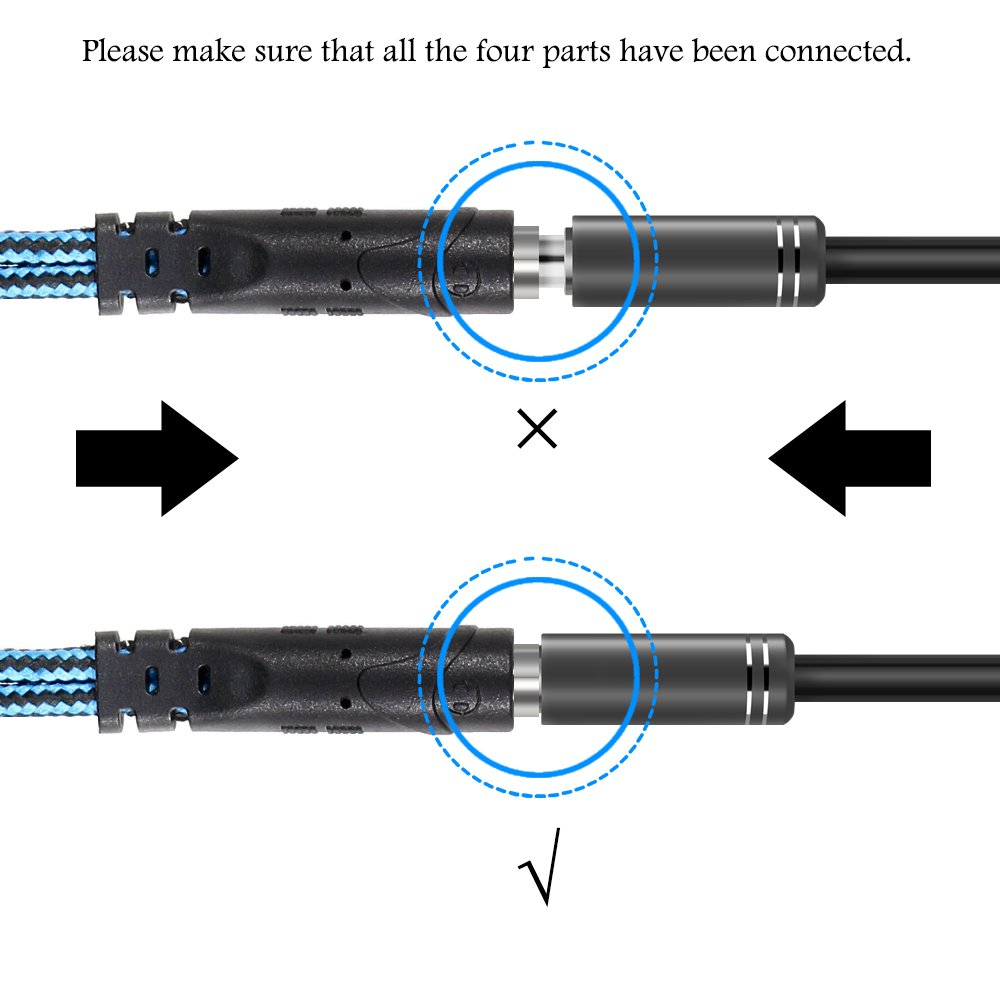 Please make sure that all the four parts have been connected.

×

√