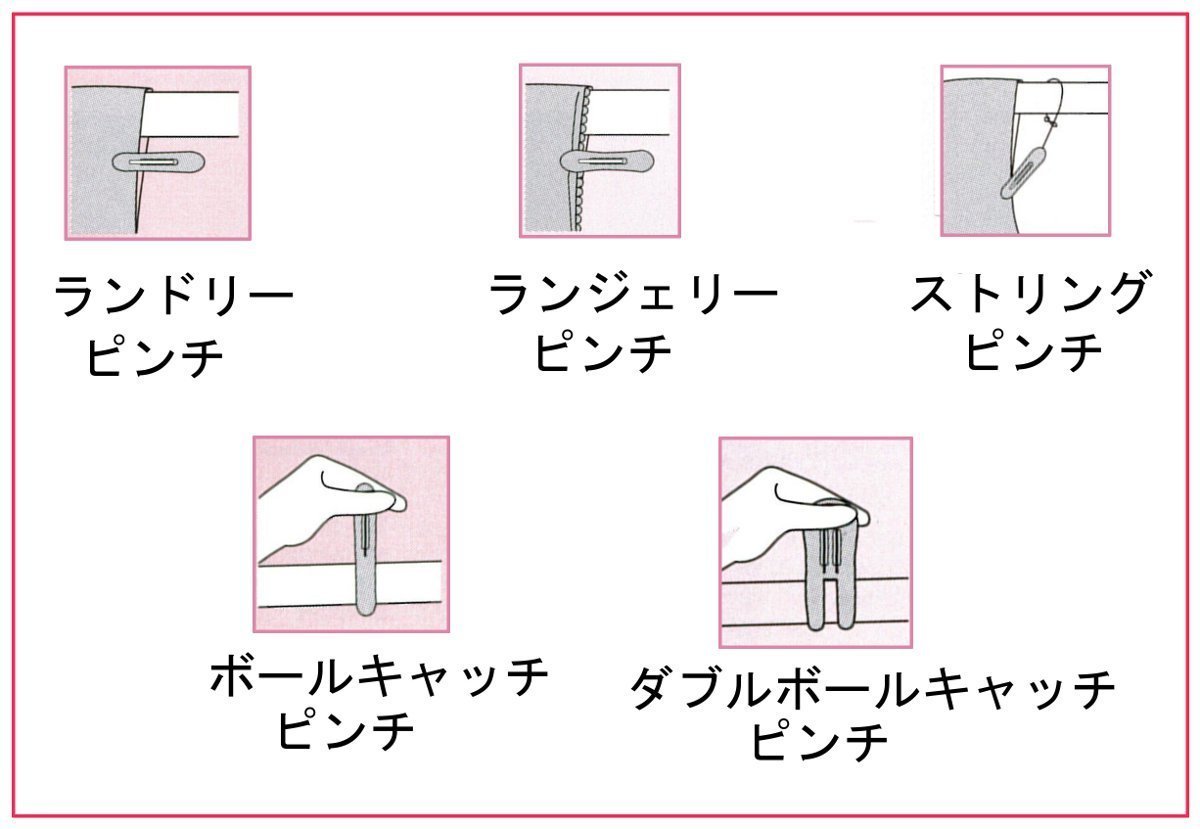 ランドリー
ピンチ

ランジェリー
ピンチ

ストリング
ピンチ

ボールキャッチ
ピンチ

ダブルボールキャッチ
ピンチ