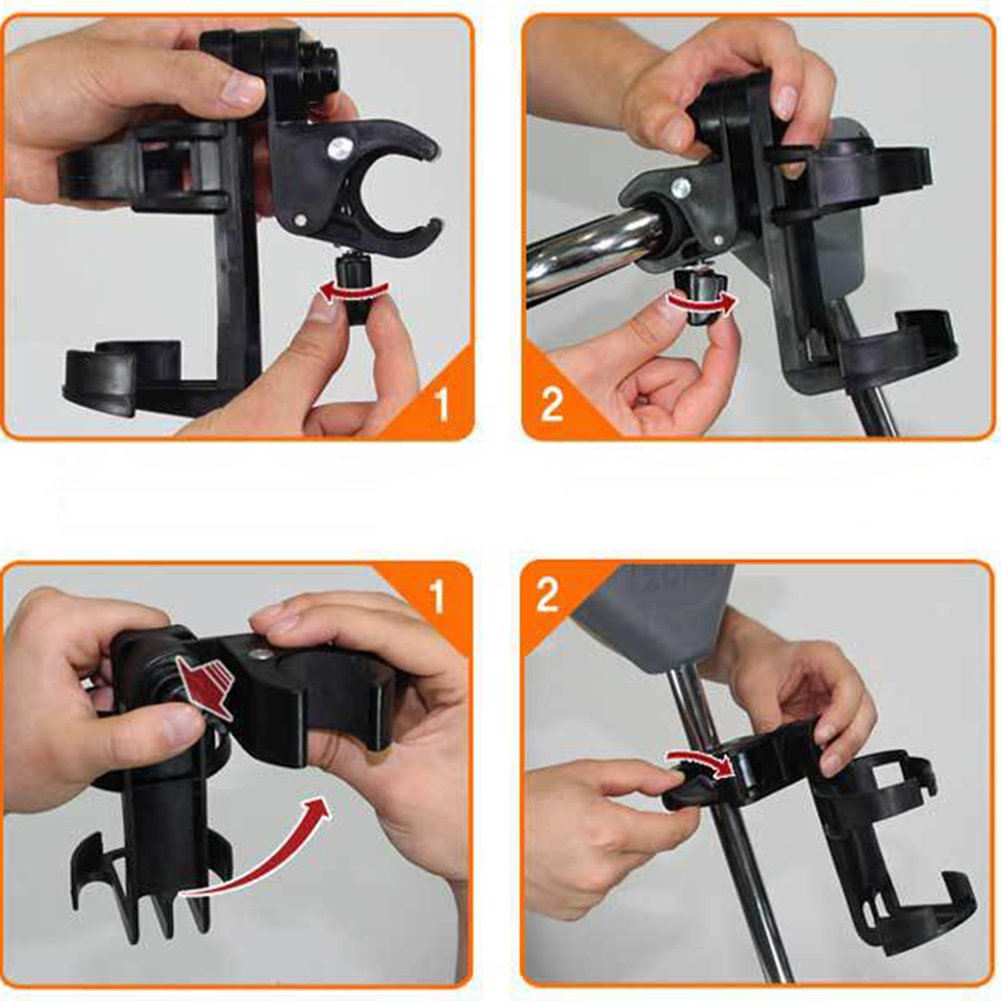 1

2

1

2