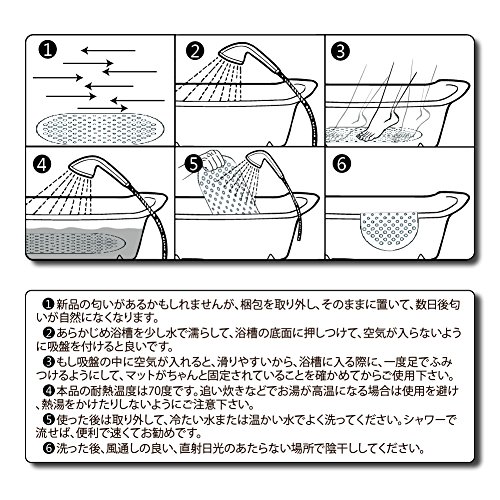 ❶

❷

❸

❹

❺

❻

❶新品の匂いがあるかもしれませんが、梱包を取り外し、そのままに置いて、数日後匂いが自然になくなります。
❷あらかじめ浴槽を少し水で濡らして、浴槽の底面に押しつけて、空気が入らないように吸盤を付けると良いです。
❸もし吸盤の中に空気が入れると、滑りやすいから、浴槽に入る際に、一度足でふみつけるようにして、マットがちゃんと固定されていることを確かめてからご使用下さい。
❹本品の耐熱温度は70度です。追い炊きなどでお湯が高温になる場合は使用を避け、熱湯をかけたりしないようにご注意下さい。
❺使った後は取り外して、冷たい水または温かい水でよく洗ってください。シャワーで流せば、便利で速くてお勧めです。
❻洗った後、風通しの良い、直射日光のあたらない場所で陰干ししてください。