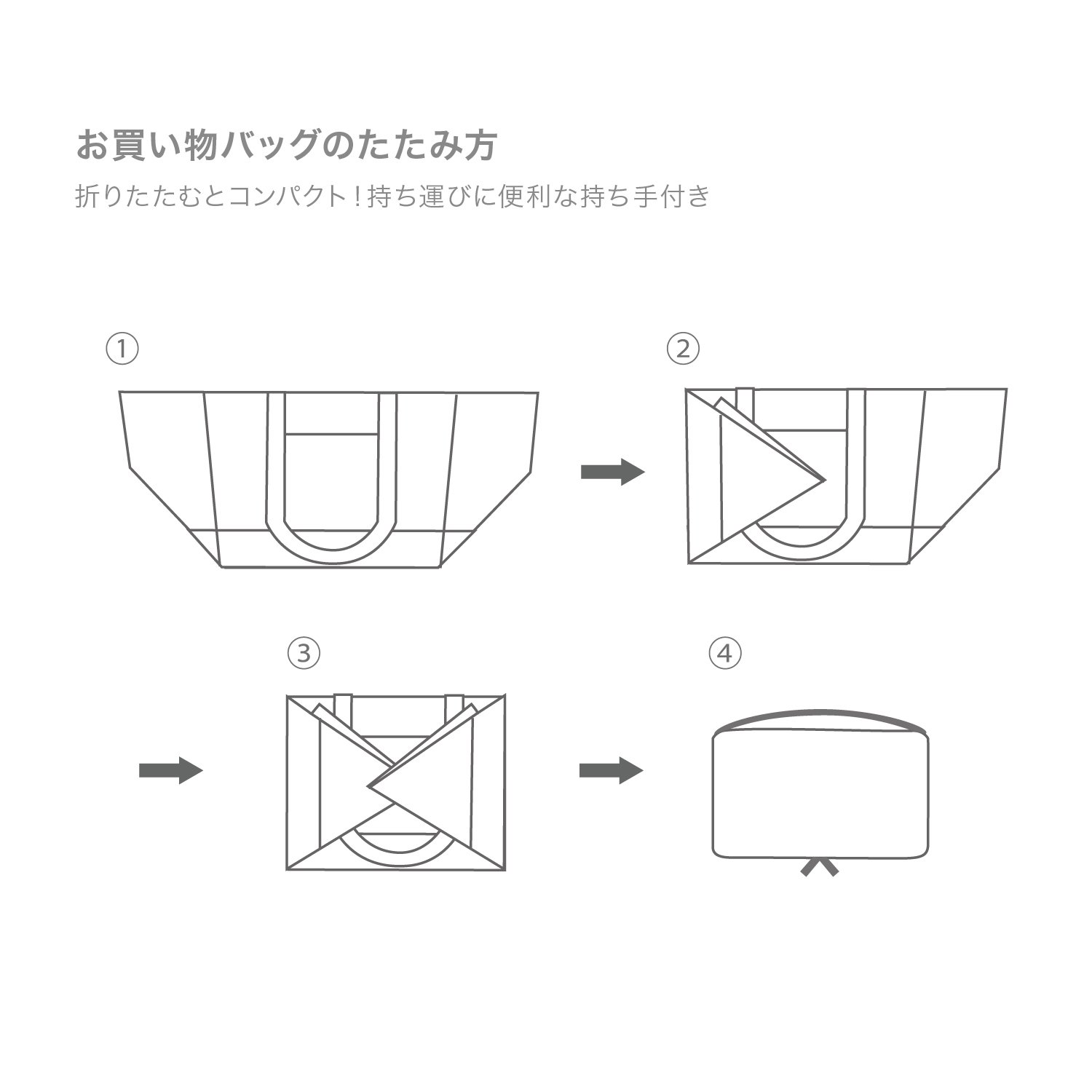 お買い物バッグのたたみ方

折りたたむとコンパクト！持ち運びに便利な持ち手付き

①

②

③

④