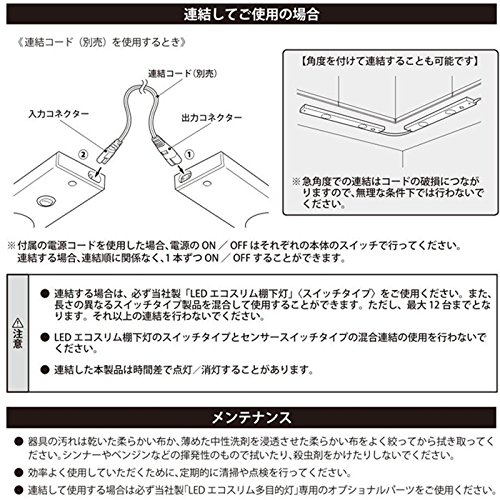 連結してご使用の場合

《連結コード（別売）を使用するとき》

連結コード（別売）

入力コネクター

出力コネクター

②

①

【角度を付けて連結することも可能です】

※急角度での連結はコードの破損につながりますので、無理な条件下では行わないでください。

※付属の電源コードを使用した場合、電源の ON ／ OFF はそれぞれの本体のスイッチで行ってください。連結する場合、連結順に関係なく、1 本ずつ ON ／ OFF することができます。

⚠注意

● 連結する場合は、必ず当社製「LED エコスリム棚下灯」〈スイッチタイプ〉をご使用ください。また、長さの異なるスイッチタイプ製品を混合して使用することができます。ただし、最大 12 台までとなります。それ以上の連結を行わないでください。

● LED エコスリム棚下灯のスイッチタイプとセンサースイッチタイプの混合連結の使用を行わないでください。

● 連結した本製品は時間差で点灯／消灯することがあります。

メンテナンス

● 器具の汚れは乾いた柔らかい布か、薄めた中性洗剤を浸透させた柔らかい布をよく絞ってから拭き取ってください。シンナーやベンジンなどの揮発性のもので拭いたり、殺虫剤をかけたりしないでください。

● 効率よく使用していただくために、定期的に清掃や点検を行ってください。

● 連結して使用する場合は必ず当社製「LED エコスリム多目的灯」専用のオプショナルパーツをご使用ください。