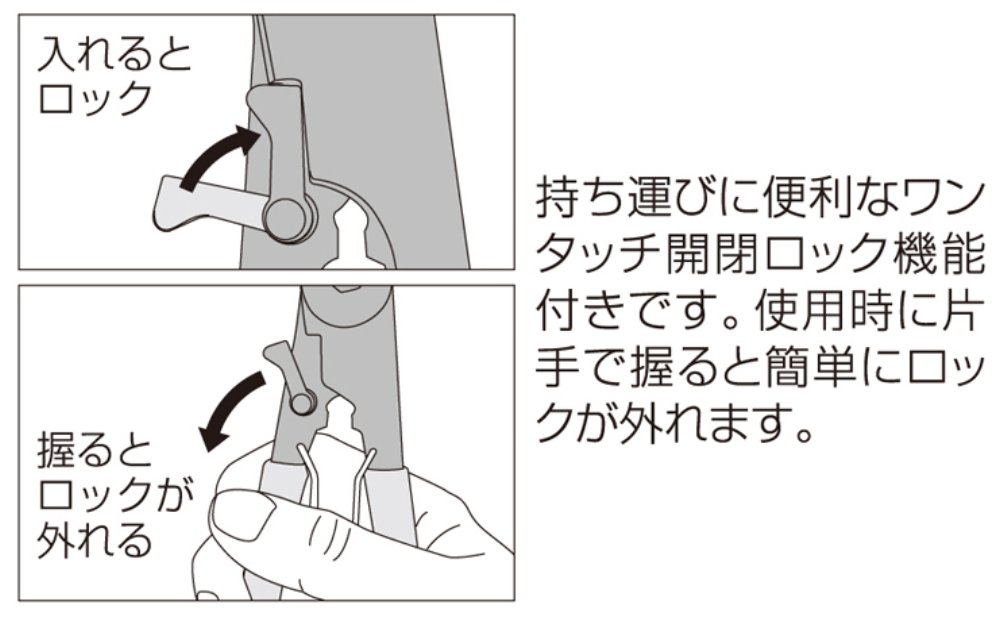 入れるとロック

握るとロックが外れる

持ち運びに便利なワンタッチ開閉ロック機能付きです。使用時に片手で握ると簡単にロックが外れます。