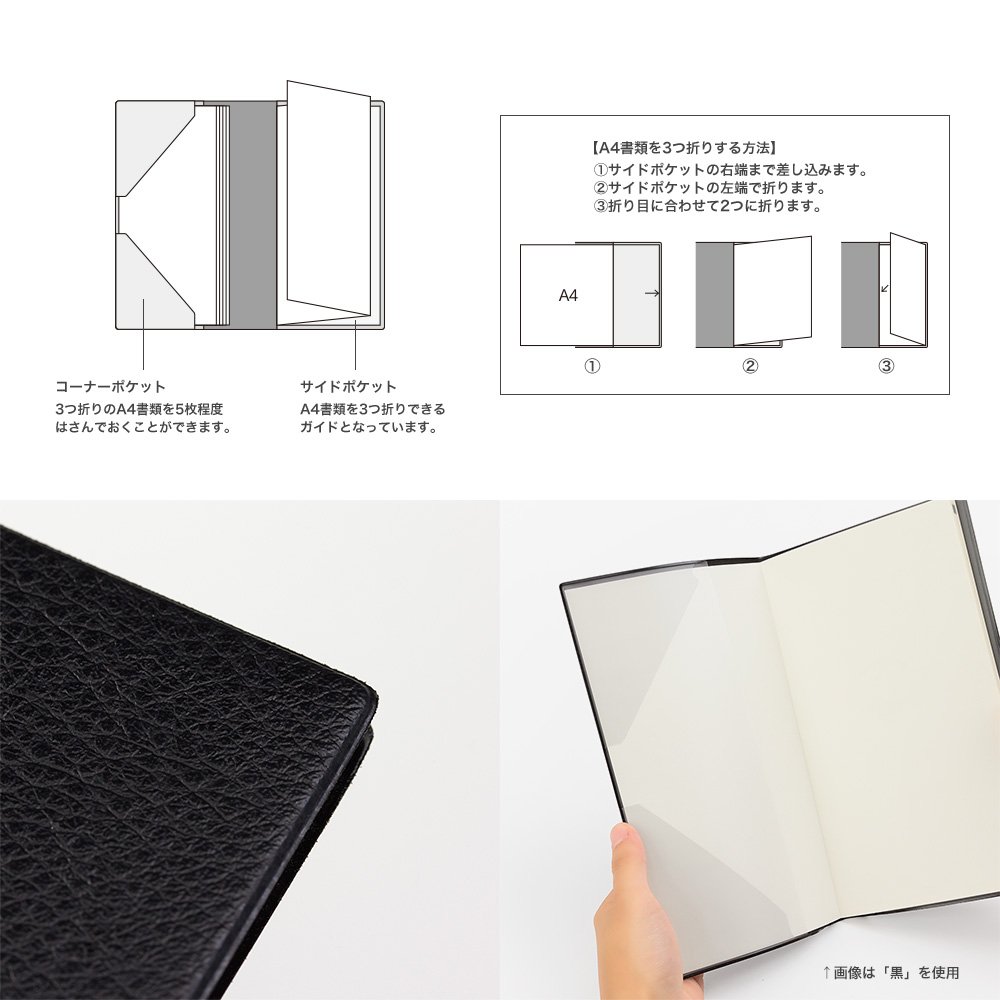 コーナーポケット
3つ折りのA4書類を5枚程度はさんでおくことができます。

サイドポケット
A4書類を3つ折りできるガイドとなっています。

【A4書類を3つ折りする方法】
①サイドポケットの右端まで差し込みます。
②サイドポケットの左端で折ります。
③折り目に合わせて2つに折ります。

A4

①

②

③

↑画像は「黒」を使用