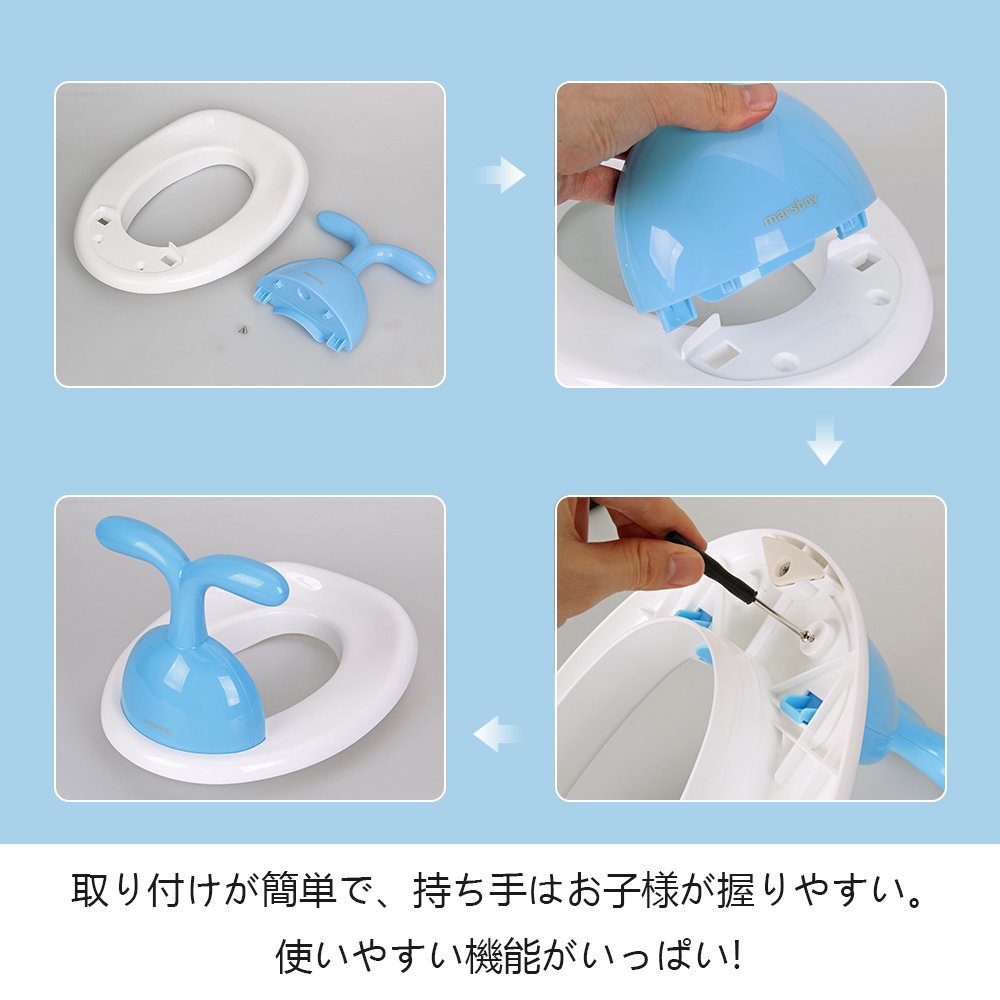 marshoy

取り付けが簡単で、持ち手はお子様が握りやすい。

使いやすい機能がいっぱい!