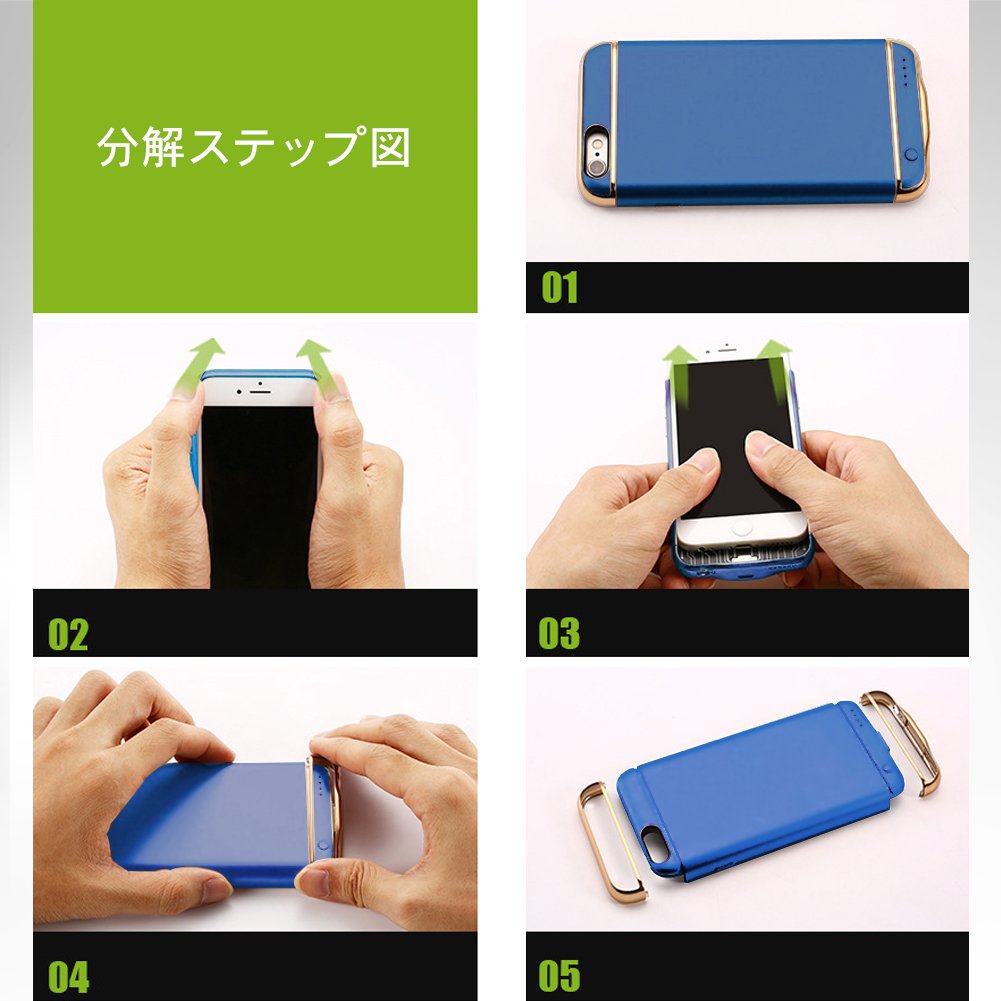 分解ステップ図

01

02

03

04

05