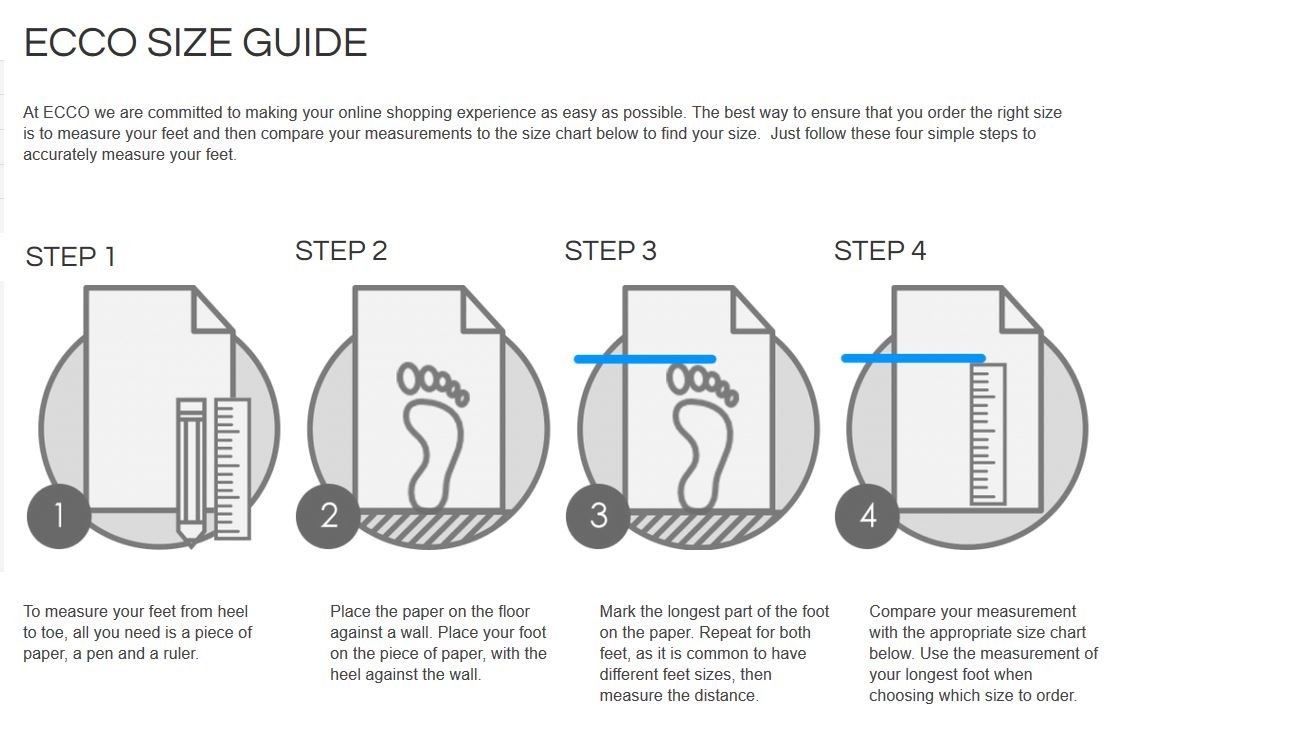 ECCO SIZE GUIDE

At ECCO we are committed to making your online shopping experience as easy as possible. The best way to ensure that you order the right size is to measure your feet and then compare your measurements to the size chart below to find your size. Just follow these four simple steps to accurately measure your feet.

STEP 1

1

To measure your feet from heel to toe, all you need is a piece of paper, a pen and a ruler.

STEP 2

2

Place the paper on the floor against a wall. Place your foot on the piece of paper, with the heel against the wall.

STEP 3

3

Mark the longest part of the foot on the paper. Repeat for both feet, as it is common to have different feet sizes, then measure the distance.

STEP 4

4

Compare your measurement with the appropriate size chart below. Use the measurement of your longest foot when choosing which size to order.