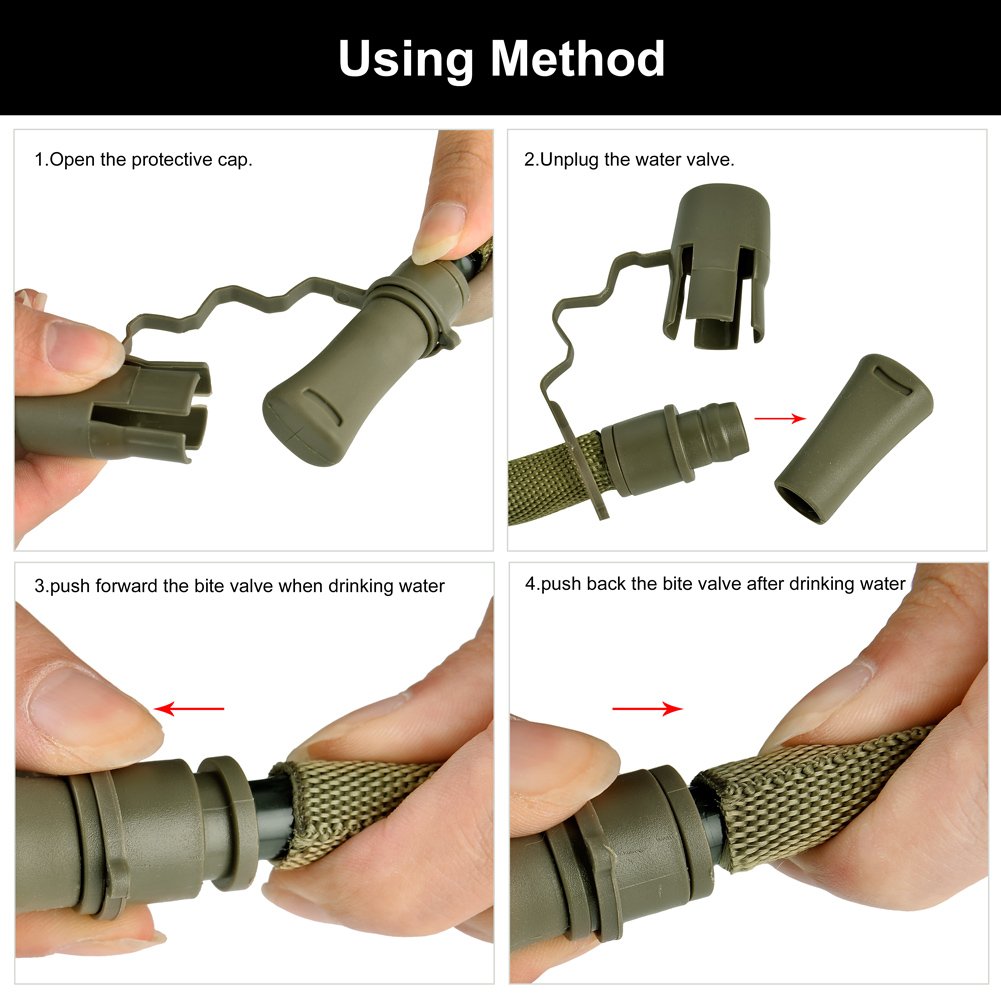 Using Method

1.Open the protective cap.

2.Unplug the water valve.

3.push forward the bite valve when drinking water

4.push back the bite valve after drinking water