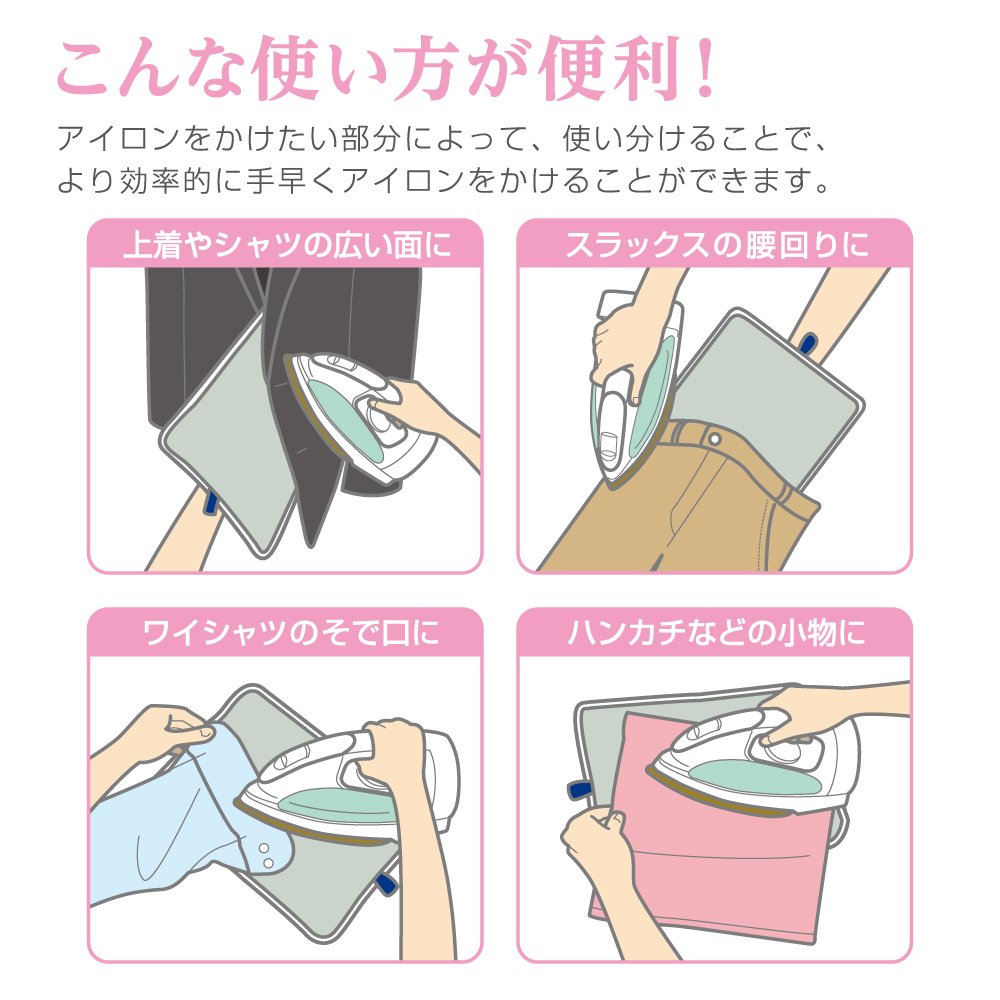 こんな使い方が便利!

アイロンをかけたい部分によって、使い分けることで、より効率的に手早くアイロンをかけることができます。

上着やシャツの広い面に

スラックスの腰回りに

ワイシャツのそで口に

ハンカチなどの小物に