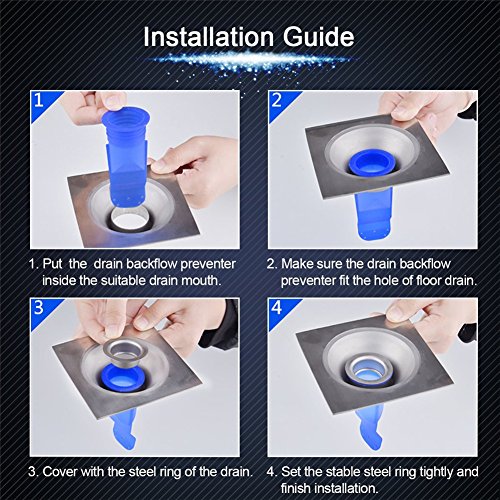 Installation Guide

1

1. Put the drain backflow preventer inside the suitable drain mouth.

2

2. Make sure the drain backflow preventer fit the hole of floor drain.

3

3. Cover with the steel ring of the drain.

4

4. Set the stable steel ring tightly and finish installation.