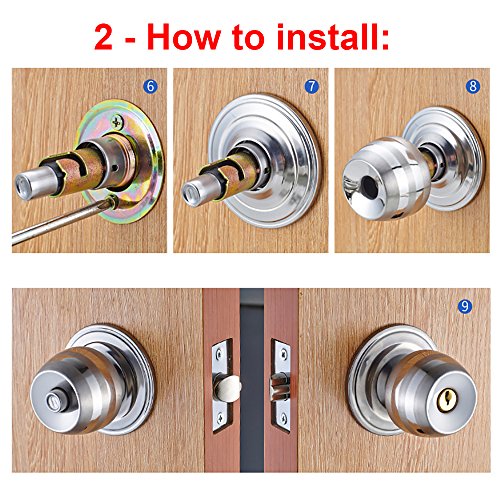 2 - How to install:

6

7

8

9