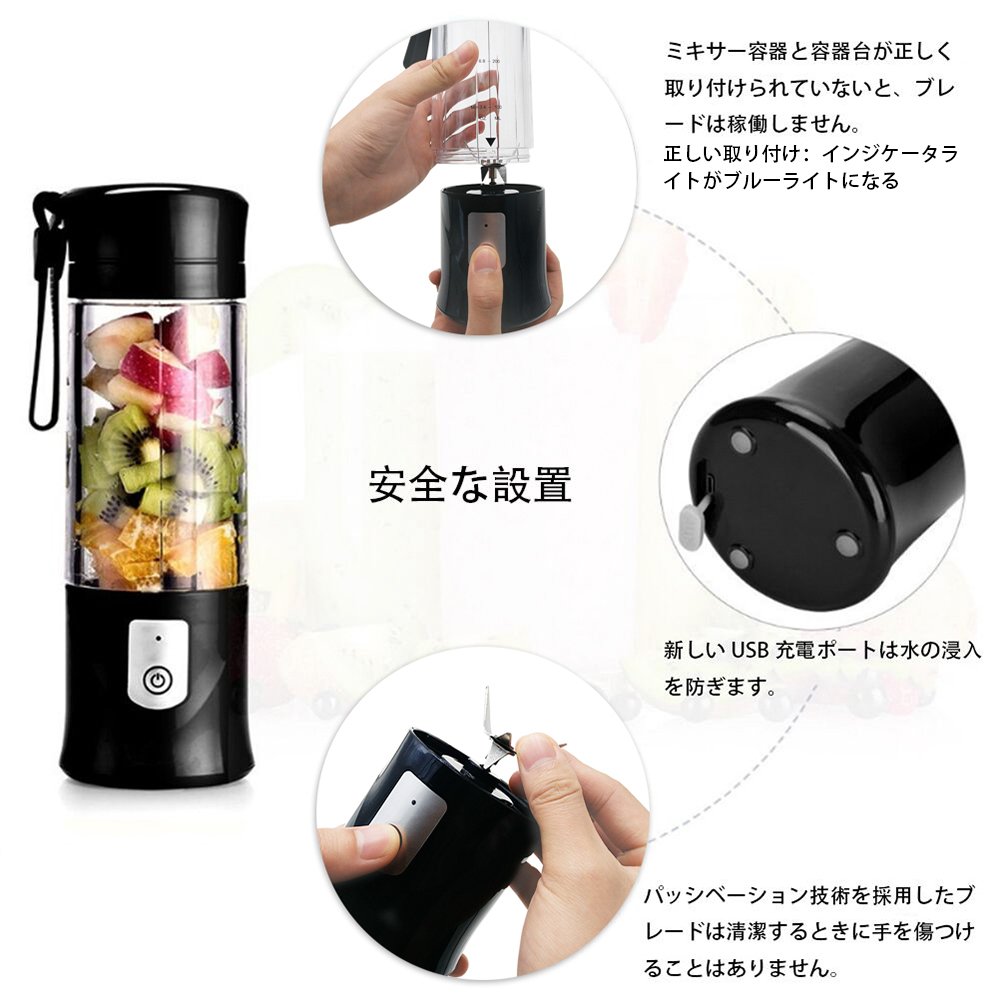 ミキサー容器と容器台が正しく取り付けられていないと、ブレードは稼働しません。
正しい取り付け：インジケータライトがブルーライトになる

安全な設置

新しい USB 充電ポートは水の浸入を防ぎます。

パッシベーション技術を採用したブレードは清潔するときに手を傷つけることはありません。